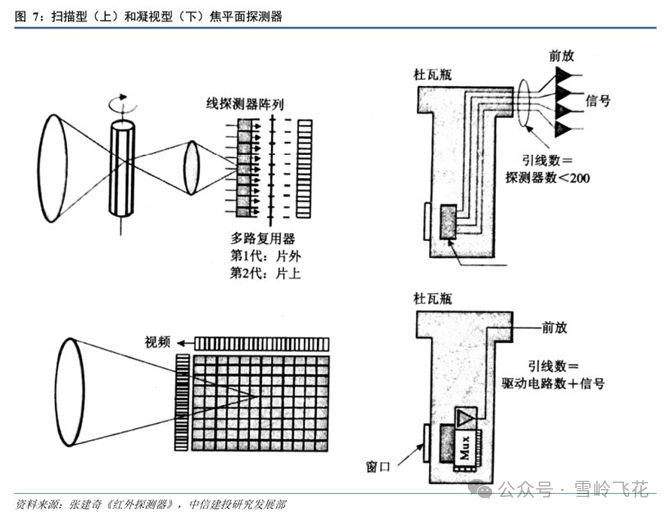 图 7：扫描型（上）和凝视型（下）焦平面探测器

线探测器阵列

多路复用器
第1代：片外
第2代：片上

杜瓦瓶

前放

信号

引线数＝
探测器数<200

视频

杜瓦瓶

前放

引线数＝
驱动电路数＋信号

Mux

窗口

公众号 · 雪岭飞花

资料来源：张建奇《红外探测器》，中信建投研究发展部