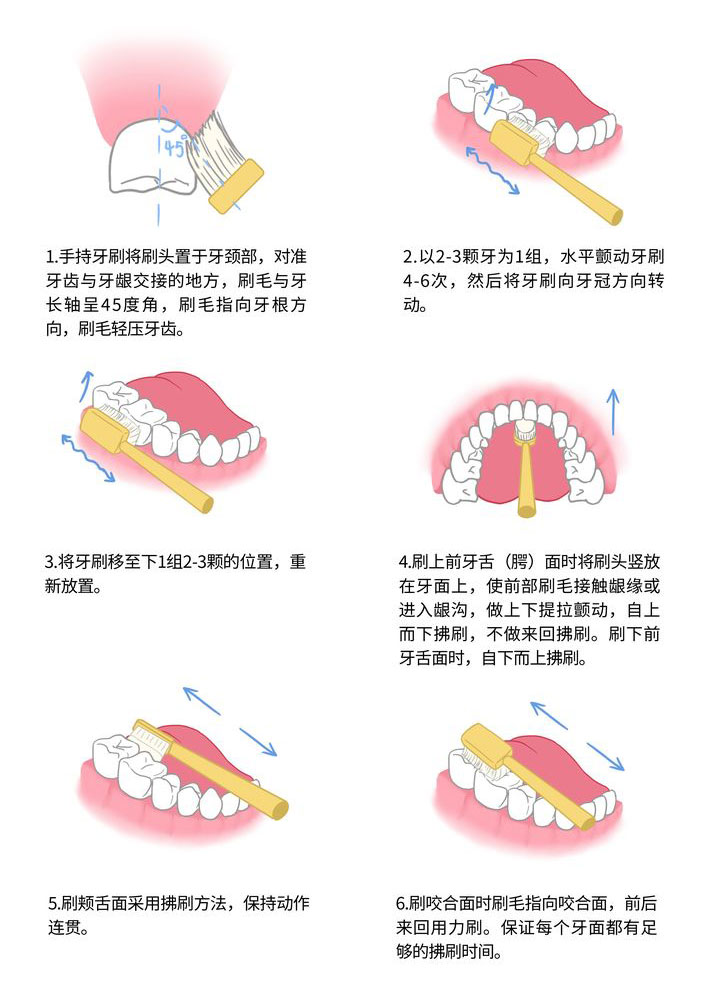 45°

1.手持牙刷将刷头置于牙颈部，对准牙齿与牙龈交接的地方，刷毛与牙长轴呈45度角，刷毛指向牙根方向，刷毛轻压牙齿。

2.以2-3颗牙为1组，水平颤动牙刷4-6次，然后将牙刷向牙冠方向转动。

3.将牙刷移至下1组2-3颗的位置，重新放置。

4.刷上前牙舌（腭）面时将刷头竖放在牙面上，使前部刷毛接触龈缘或进入龈沟，做上下提拉颤动，自上而下拂刷，不做来回拂刷。刷下前牙舌面时，自下而上拂刷。

5.刷颊舌面采用拂刷方法，保持动作连贯。

6.刷咬合面时刷毛指向咬合面，前后来回用力刷。保证每个牙面都有足够的拂刷时间。