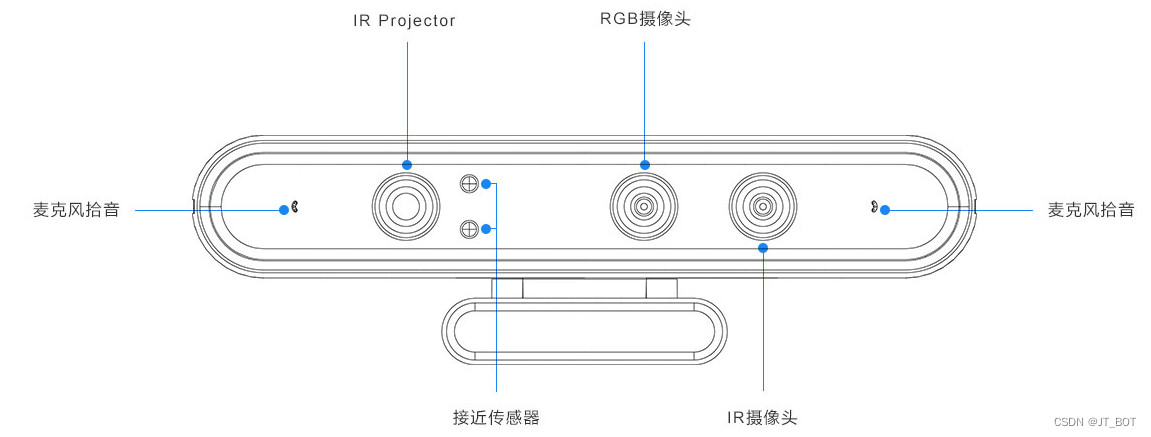 IR Projector

RGB摄像头

麦克风拾音

麦克风拾音

接近传感器

IR摄像头

CSDN @JT_BOT