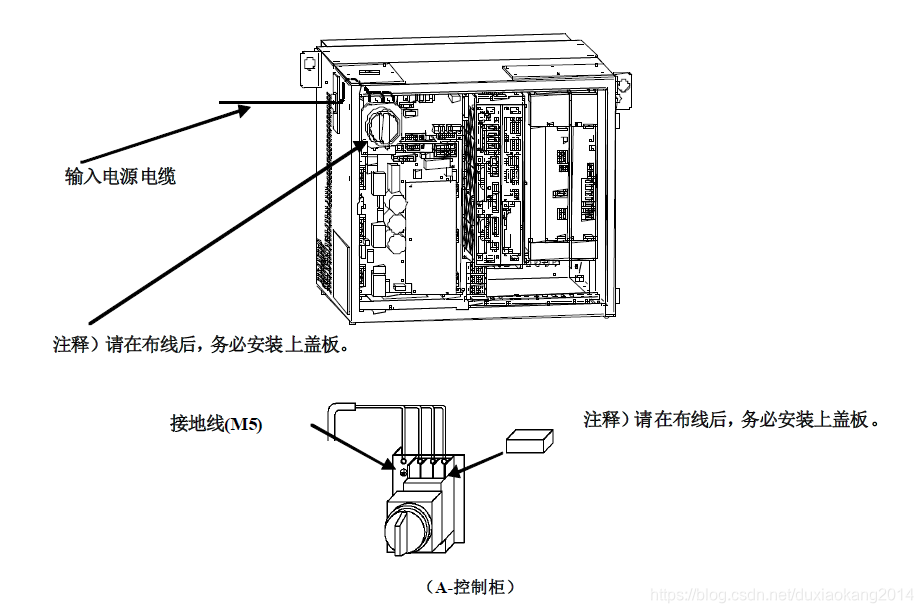 输入电源电缆

注释）请在布线后，务必安装上盖板。

接地线(M5)

注释）请在布线后，务必安装上盖板。

（A-控制柜）

https://blog.csdn.net/duxiaokang2014