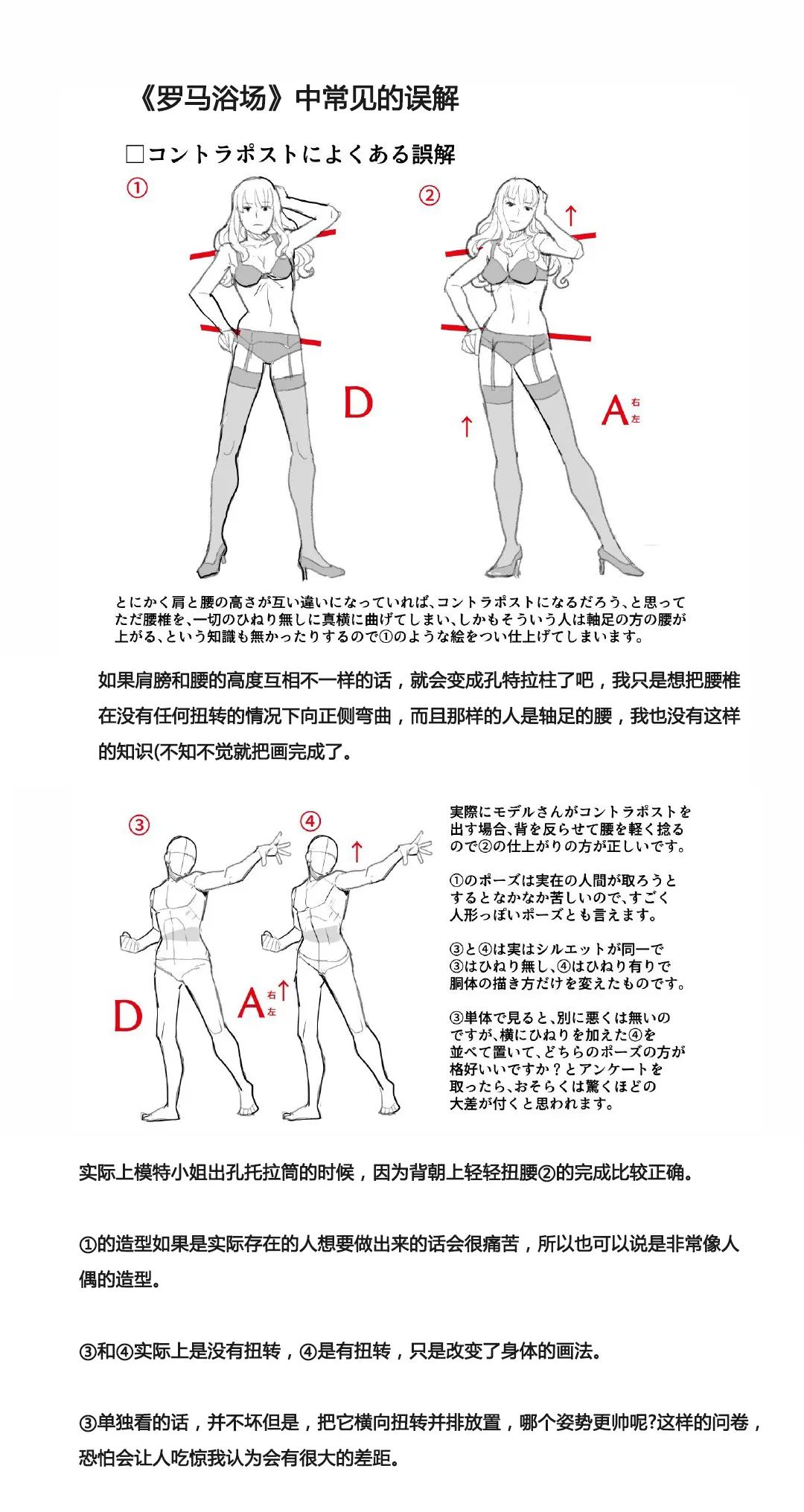 《罗马浴场》中常见的误解

□コントラポストによくある誤解

①

②

D

A 右 左

とにかく肩と腰の高さが互い違いになっていれば、コントラポストになるだろう、と思ってただ腰椎を、一切のひねり無しに真横に曲げてしまい、しかもそういう人は軸足の方の腰が上がる、という知識も無かったりするので①のような絵をつい仕上げてしまいます。

如果肩膀和腰的高度互相不一样的话，就会变成孔特拉柱了吧，我只是想把腰椎在没有任何扭转的情况下向正侧弯曲，而且那样的人是轴足的腰，我也没有这样的知识(不知不觉就把画完成了。

③

④

D

A 右 左

実際にモデルさんがコントラポストを出す場合、背を反らせて腰を軽く捻るので②の仕上がりの方が正しいです。

①のポーズは実在の人間が取ろうとするとなかなか苦しいので、すごく人形っぽいポーズとも言えます。

③と④は実はシルエットが同一で③はひねり無し、④はひねり有りで胴体の描き方だけを変えたものです。

③単体で見ると、別に悪くは無いのですが、横にひねりを加えた④を並べて置いて、どちらのポーズの方が格好いいですか？とアンケートを取ったら、おそらくは驚くほどの大差が付くと思われます。

实际上模特小姐出孔托拉筒的时候，因为背朝上轻轻扭腰②的完成比较正确。

①的造型如果是实际存在的人想要做出来的话会很痛苦，所以也可以说是非常像人偶的造型。

③和④实际上是没有扭转，④是有扭转，只是改变了身体的画法。

③单独看的话，并不坏但是，把它横向扭转并排放置，哪个姿势更帅呢?这样的问卷，恐怕会让人吃惊我认为会有很大的差距。