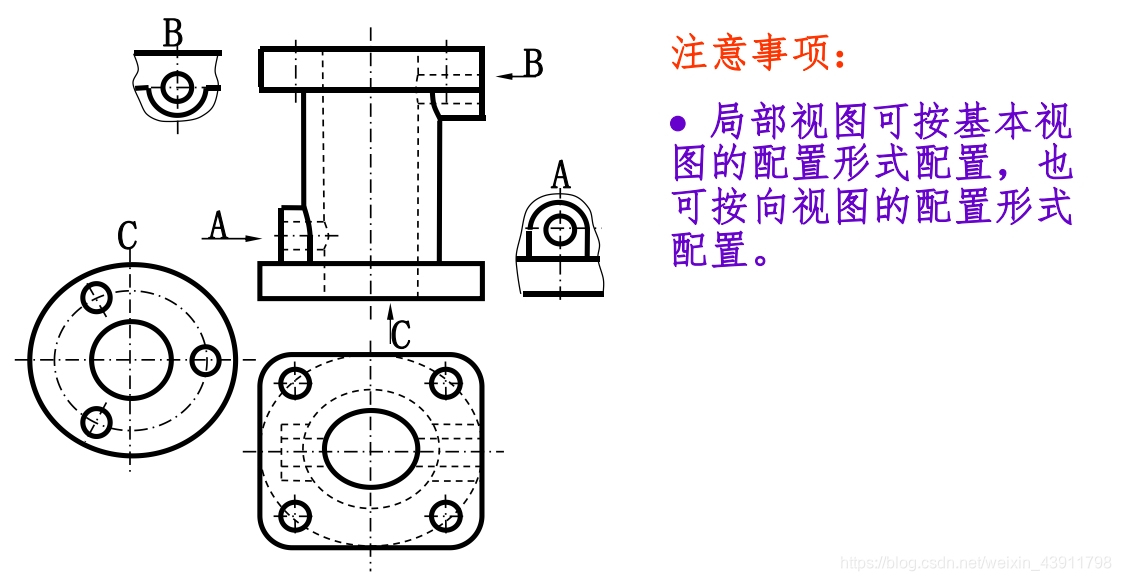 B

B

A

A

C

C

注意事项:

● 局部视图可按基本视图的配置形式配置，也可按向视图的配置形式配置。

https://blog.csdn.net/weixin_43911798