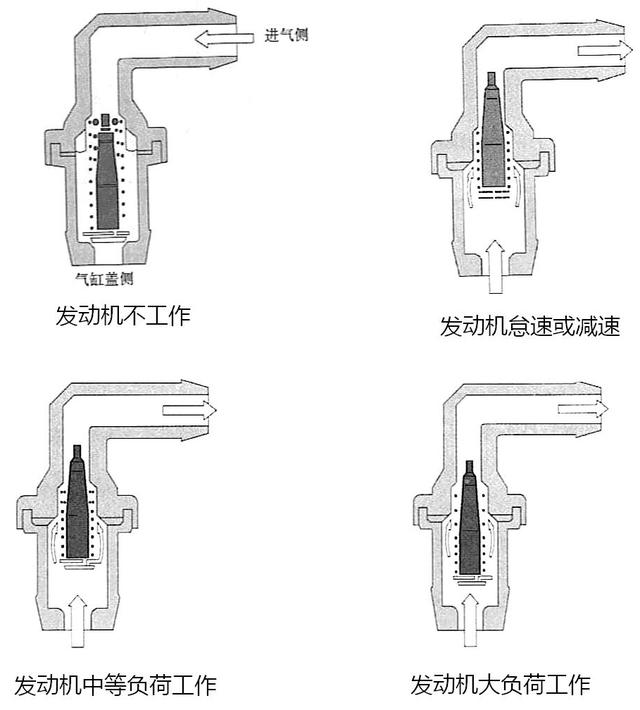 进气侧

气缸盖侧

发动机不工作

发动机怠速或减速

发动机中等负荷工作

发动机大负荷工作