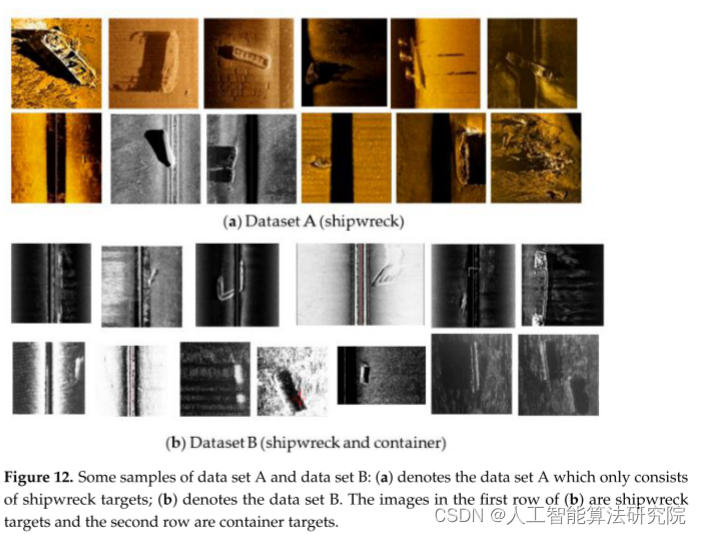 (a) Dataset A (shipwreck)

(b) Dataset B (shipwreck and container)

Figure 12. Some samples of data set A and data set B: (a) denotes the data set A which only consists of shipwreck targets; (b) denotes the data set B. The images in the first row of (b) are shipwreck targets and the second row are container targets.

CSDN @人工智能算法研究院