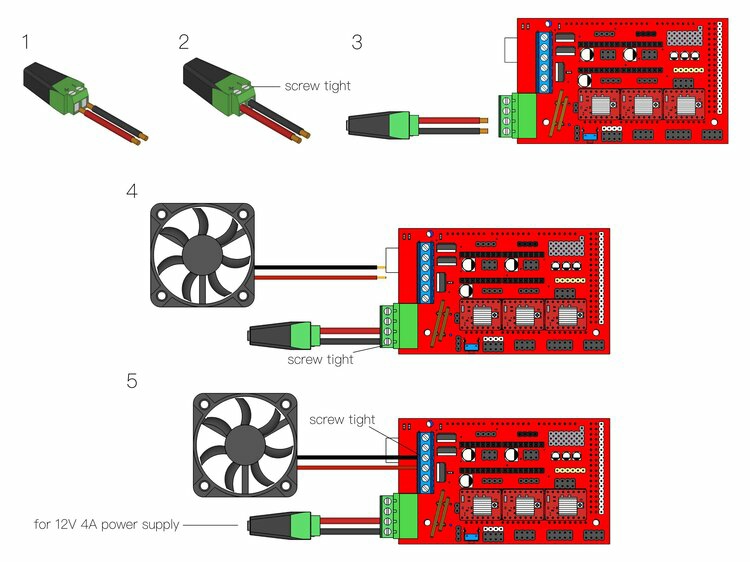 1

2

screw tight

3

4

screw tight

5

screw tight

for 12V 4A power supply