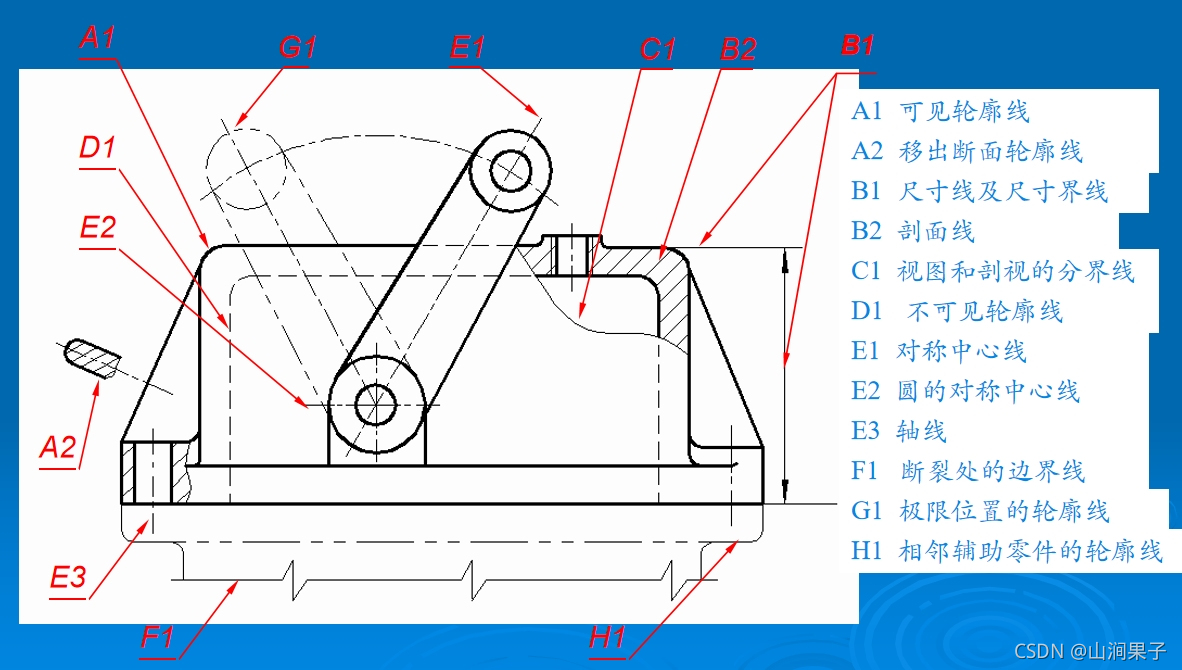 A1 G1 E1 C1 B2 B1

D1

E2

A2

E3

F1 H1

A1 可见轮廓线
A2 移出断面轮廓线
B1 尺寸线及尺寸界线
B2 剖面线
C1 视图和剖视的分界线
D1 不可见轮廓线
E1 对称中心线
E2 圆的对称中心线
E3 轴线
F1 断裂处的边界线
G1 极限位置的轮廓线
H1 相邻辅助零件的轮廓线

CSDN @山涧果子