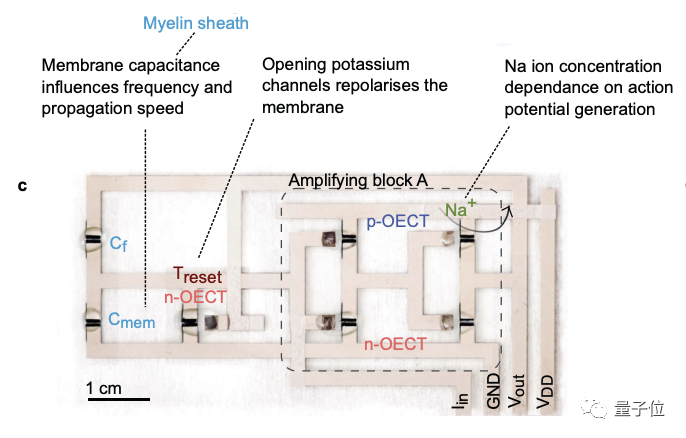 Myelin sheath

Membrane capacitance influences frequency and propagation speed

Opening potassium channels repolarises the membrane

Na ion concentration dependance on action potential generation

c

Amplifying block A

$Na^+$

p-OECT

$C_f$

$T_{reset}$

n-OECT

$C_{mem}$

n-OECT

1 cm

$I_{in}$

GND

$V_{out}$

$V_{DD}$

量子位