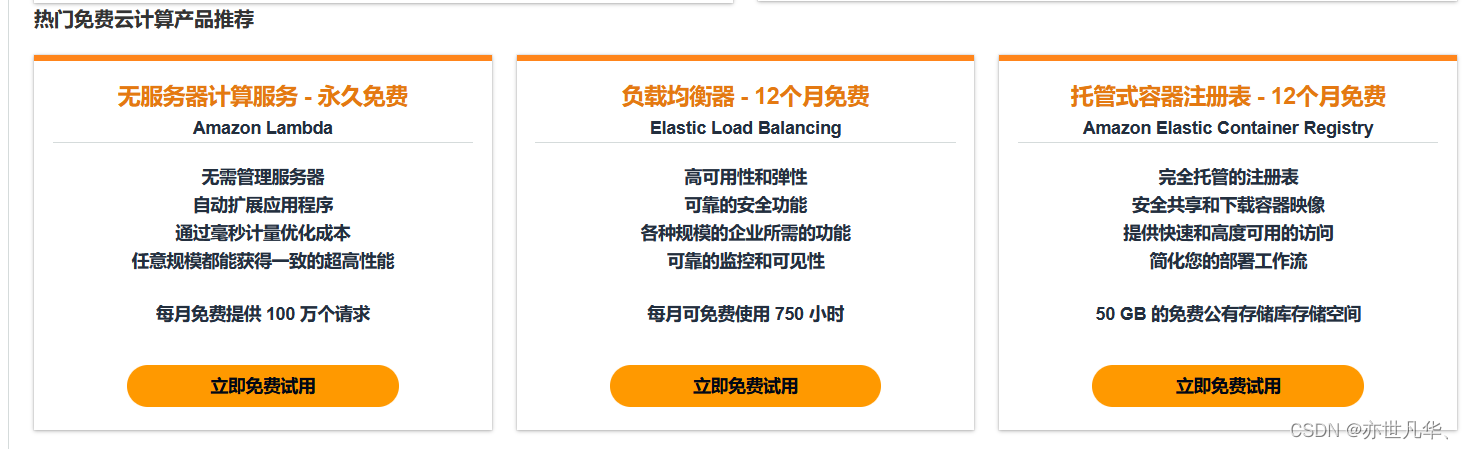 热门免费云计算产品推荐

无服务器计算服务 - 永久免费
Amazon Lambda

无需管理服务器
自动扩展应用程序
通过毫秒计量优化成本
任意规模都能获得一致的超高性能

每月免费提供 100 万个请求

立即免费试用

负载均衡器 - 12个月免费
Elastic Load Balancing

高可用性和弹性
可靠的安全功能
各种规模的企业所需的功能
可靠的监控和可见性

每月可免费使用 750 小时

立即免费试用

托管式容器注册表 - 12个月免费
Amazon Elastic Container Registry

完全托管的注册表
安全共享和下载容器映像
提供快速和高度可用的访问
简化您的部署工作流

50 GB 的免费公有存储库存储空间

立即免费试用

CSDN @亦世凡华、