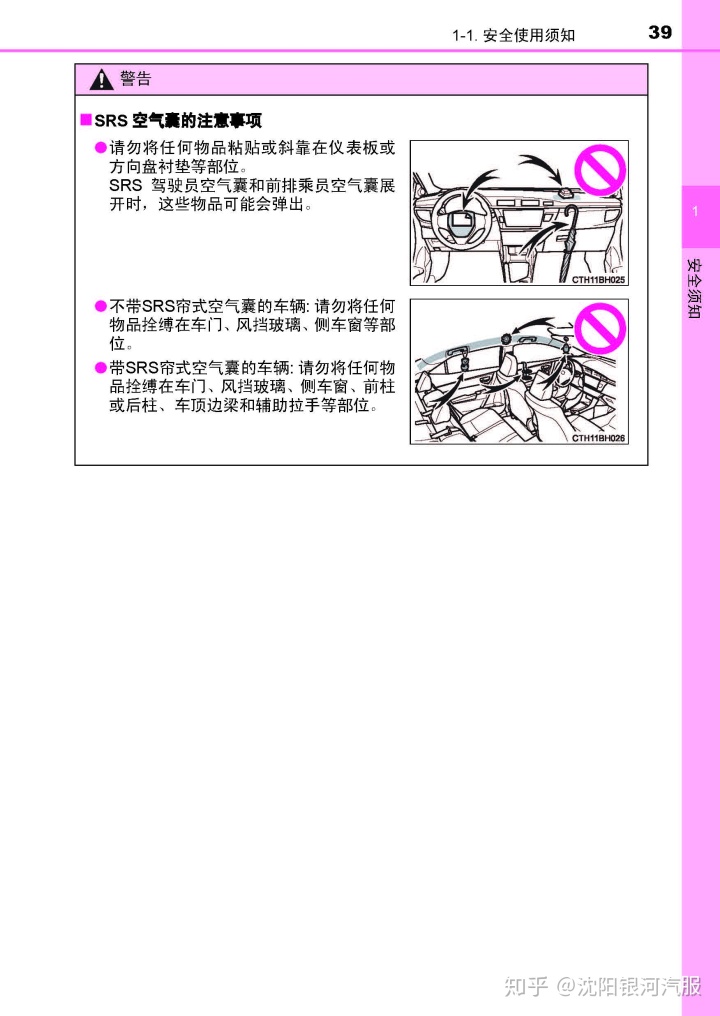 1-1. 安全使用须知 39

警告

■SRS 空气囊的注意事项

●请勿将任何物品粘贴或斜靠在仪表板或方向盘衬垫等部位。
SRS 驾驶员空气囊和前排乘员空气囊展开时，这些物品可能会弹出。

CTH11BH025

●不带SRS帘式空气囊的车辆: 请勿将任何物品拴缚在车门、风挡玻璃、侧车窗等部位。

●带SRS帘式空气囊的车辆: 请勿将任何物品拴缚在车门、风挡玻璃、侧车窗、前柱或后柱、车顶边梁和辅助拉手等部位。

CTH11BH026

1

安全须知

知乎 @沈阳银河汽服