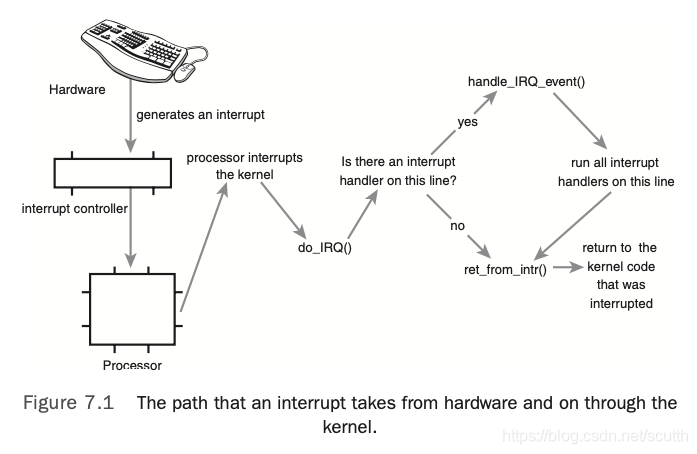 Hardware

generates an interrupt

interrupt controller

Processor

processor interrupts the kernel

do_IRQ()

Is there an interrupt handler on this line?

yes

handle_IRQ_event()

run all interrupt handlers on this line

no

ret_from_intr()

return to the kernel code that was interrupted

Figure 7.1 The path that an interrupt takes from hardware and on through the kernel.

https://blog.csdn.net/scuth