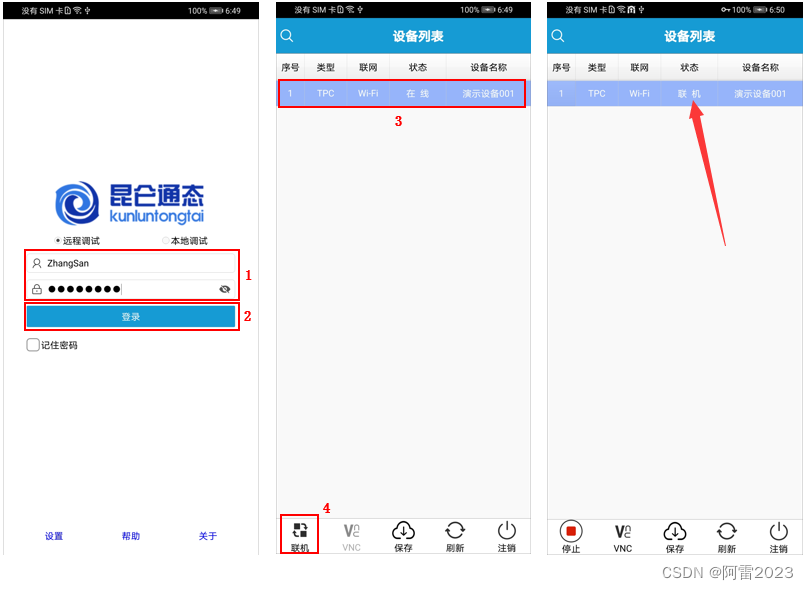 没有 SIM 卡 100% 6:49

昆仑通态
kunluntongtai

远程调试 本地调试

ZhangSan

●●●●●●●●

1

登录

2

记住密码

设置 帮助 关于

没有 SIM 卡 100% 6:49

设备列表

| 序号 | 类型 | 联网 | 状态 | 设备名称 |
|---|---|---|---|---|
| 1 | TPC | Wi-Fi | 在 线 | 演示设备001 |

3

4

联机 VNC 保存 刷新 注销

没有 SIM 卡 100% 6:50

设备列表

| 序号 | 类型 | 联网 | 状态 | 设备名称 |
|---|---|---|---|---|
| 1 | TPC | Wi-Fi | 联 机 | 演示设备001 |

停止 VNC 保存 刷新 注销

CSDN @阿雷2023