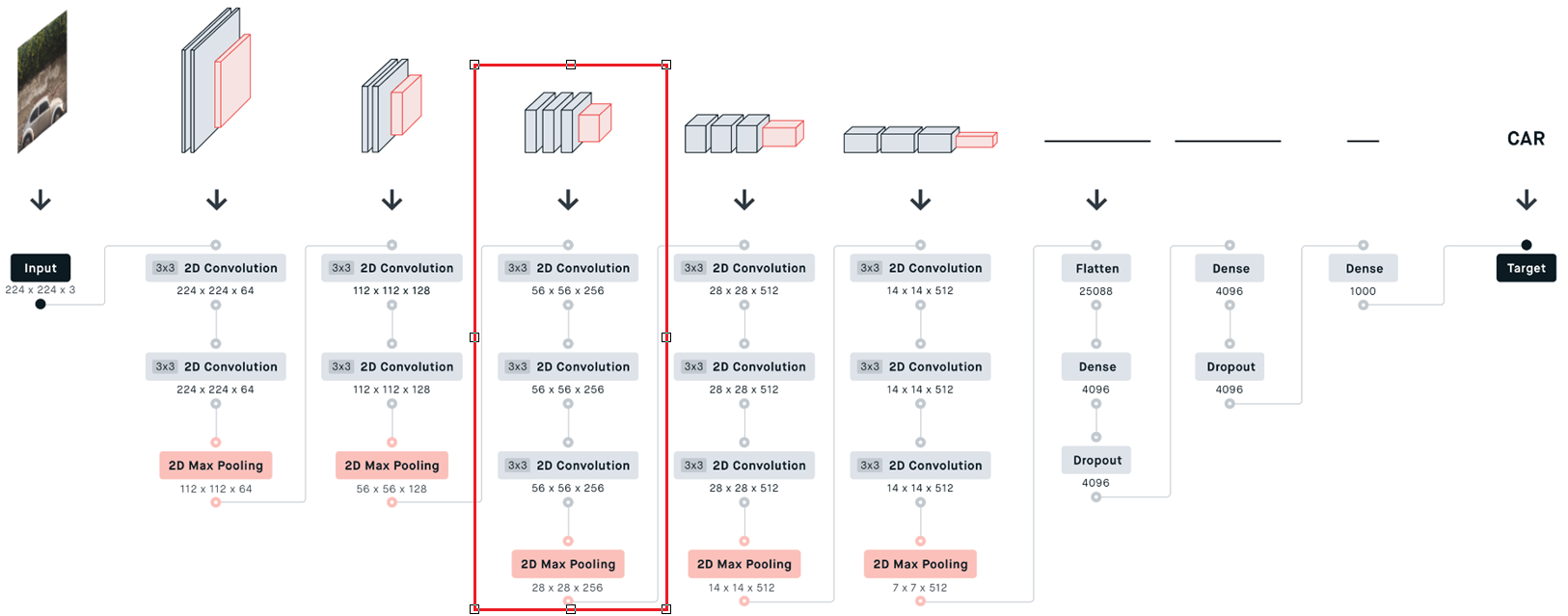 CAR

Input
224 x 224 x 3

3x3 2D Convolution
224 x 224 x 64
3x3 2D Convolution
224 x 224 x 64
2D Max Pooling
112 x 112 x 64

3x3 2D Convolution
112 x 112 x 128
3x3 2D Convolution
112 x 112 x 128
2D Max Pooling
56 x 56 x 128

3x3 2D Convolution
56 x 56 x 256
3x3 2D Convolution
56 x 56 x 256
3x3 2D Convolution
56 x 56 x 256
2D Max Pooling
28 x 28 x 256

3x3 2D Convolution
28 x 28 x 512
3x3 2D Convolution
28 x 28 x 512
3x3 2D Convolution
28 x 28 x 512
2D Max Pooling
14 x 14 x 512

3x3 2D Convolution
14 x 14 x 512
3x3 2D Convolution
14 x 14 x 512
3x3 2D Convolution
14 x 14 x 512
2D Max Pooling
7 x 7 x 512

Flatten
25088
Dense
4096
Dropout
4096

Dense
4096
Dropout
4096

Dense
1000

Target