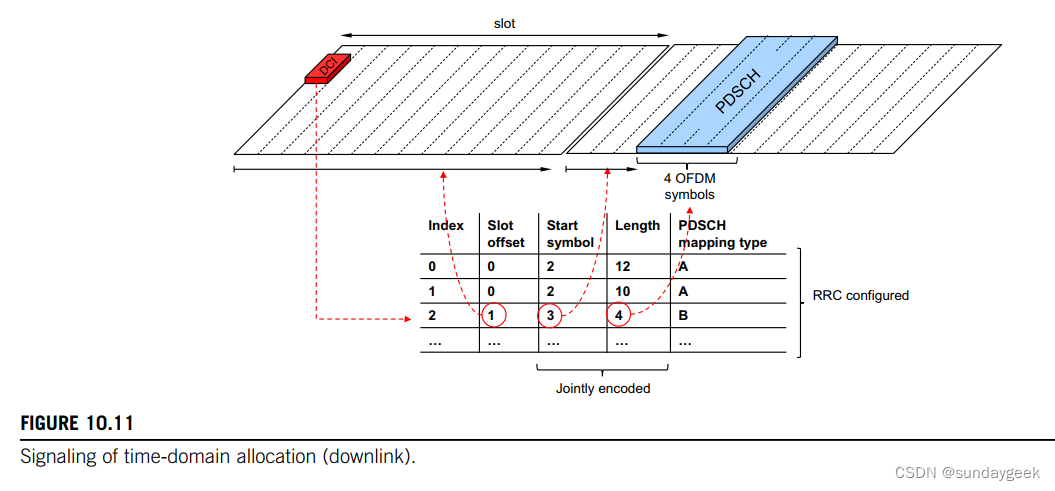 slot

DCI

PDSCH

4 OFDM symbols

| Index | Slot offset | Start symbol | Length | PDSCH mapping type |
|---|---|---|---|---|
| 0 | 0 | 2 | 12 | A |
| 1 | 0 | 2 | 10 | A |
| 2 | 1 | 3 | 4 | B |
| ... | ... | ... | ... | ... |

RRC configured

Jointly encoded

FIGURE 10.11

Signaling of time-domain allocation (downlink).

CSDN @sundaygeek