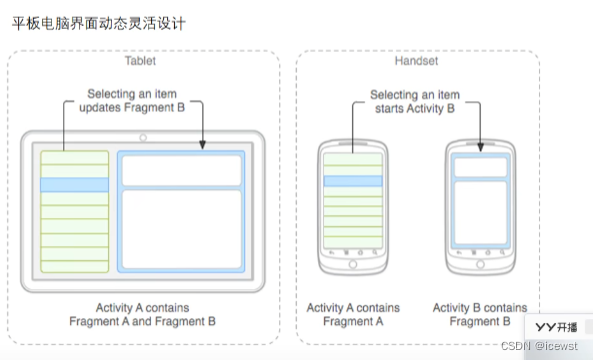 平板电脑界面动态灵活设计

Tablet

Selecting an item updates Fragment B

Activity A contains Fragment A and Fragment B

Handset

Selecting an item starts Activity B

Activity A contains Fragment A

Activity B contains Fragment B

YY开播

CSDN @icewst