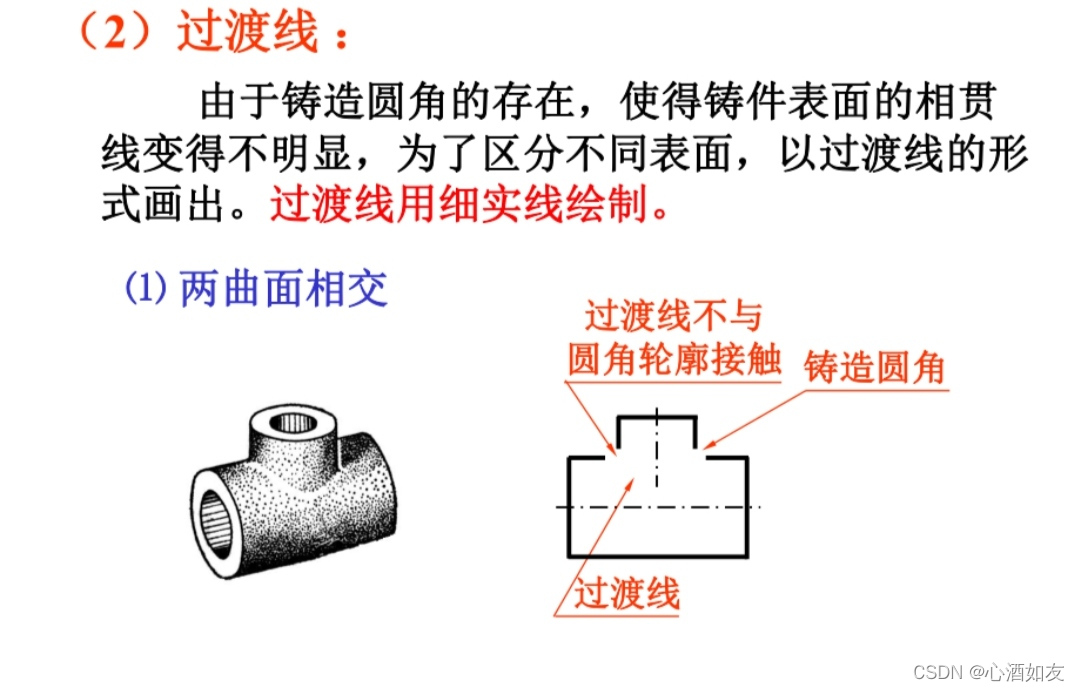 （2）过渡线：

由于铸造圆角的存在，使得铸件表面的相贯线变得不明显，为了区分不同表面，以过渡线的形式画出。过渡线用细实线绘制。

(1) 两曲面相交

过渡线不与圆角轮廓接触

铸造圆角

过渡线

CSDN @心酒如友