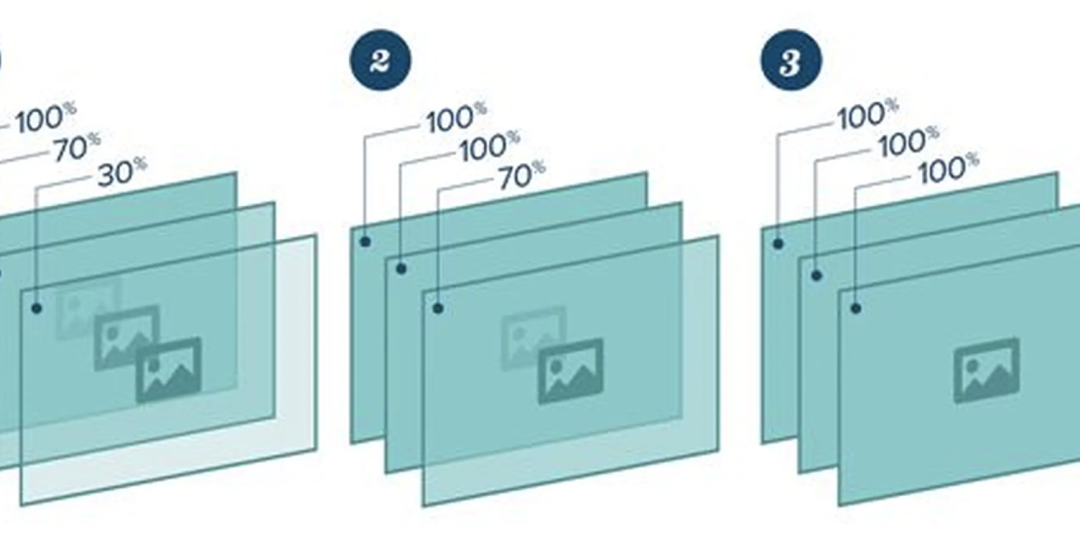 100%
70%
30%

2
100%
100%
70%

3
100%
100%
100%