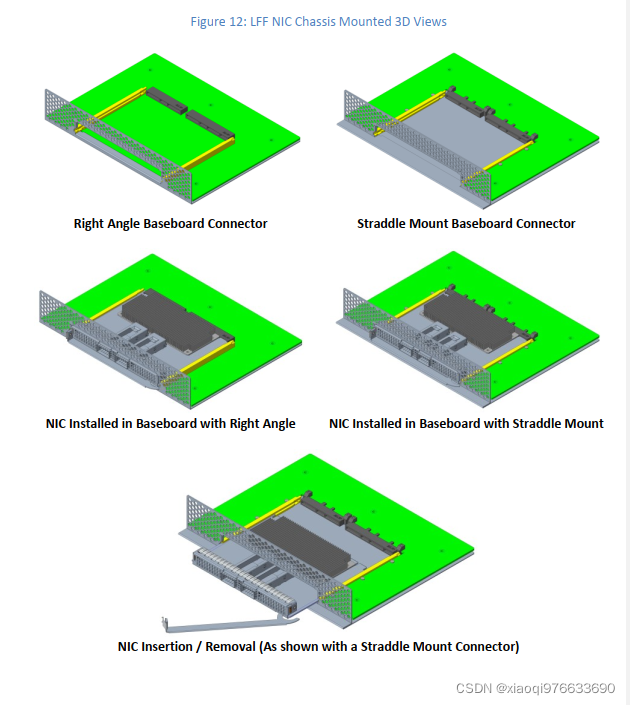 Figure 12: LFF NIC Chassis Mounted 3D Views

Right Angle Baseboard Connector

Straddle Mount Baseboard Connector

NIC Installed in Baseboard with Right Angle

NIC Installed in Baseboard with Straddle Mount

NIC Insertion / Removal (As shown with a Straddle Mount Connector)

CSDN @xiaoqi976633690