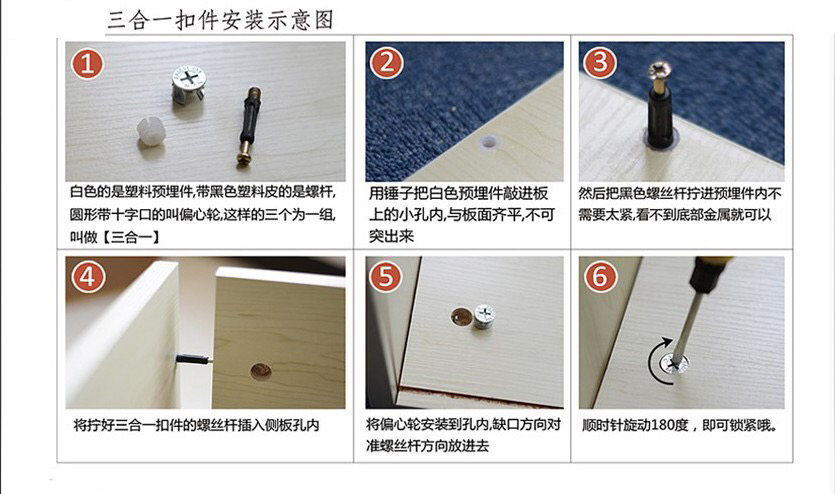 三合一扣件安装示意图

1

白色的是塑料预埋件,带黑色塑料皮的是螺杆,圆形带十字口的叫偏心轮,这样的三个为一组,叫做【三合一】

2

用锤子把白色预埋件敲进板上的小孔内,与板面齐平,不可突出来

3

然后把黑色螺丝杆拧进预埋件内不需要太紧,看不到底部金属就可以

4

将拧好三合一扣件的螺丝杆插入侧板孔内

5

将偏心轮安装到孔内,缺口方向对准螺丝杆方向放进去

6

顺时针旋动180度，即可锁紧哦。