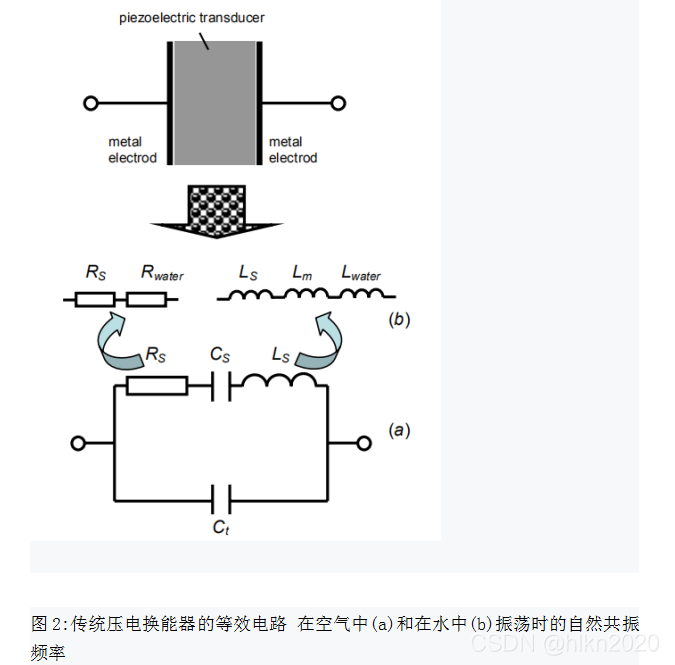 piezoelectric transducer

metal electrod

metal electrod

$R_S$ $R_{water}$

$L_S$ $L_m$ $L_{water}$

(b)

$R_S$ $C_S$ $L_S$

(a)

$C_t$

图 2:传统压电换能器的等效电路 在空气中(a)和在水中(b)振荡时的自然共振频率

CSDN @hlkn2020