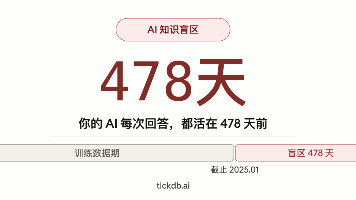 AI 知识盲区

478天

你的 AI 每次回答，都活在 478 天前

训练数据期

盲区 478 天

截止 2025.01

tickdb.ai