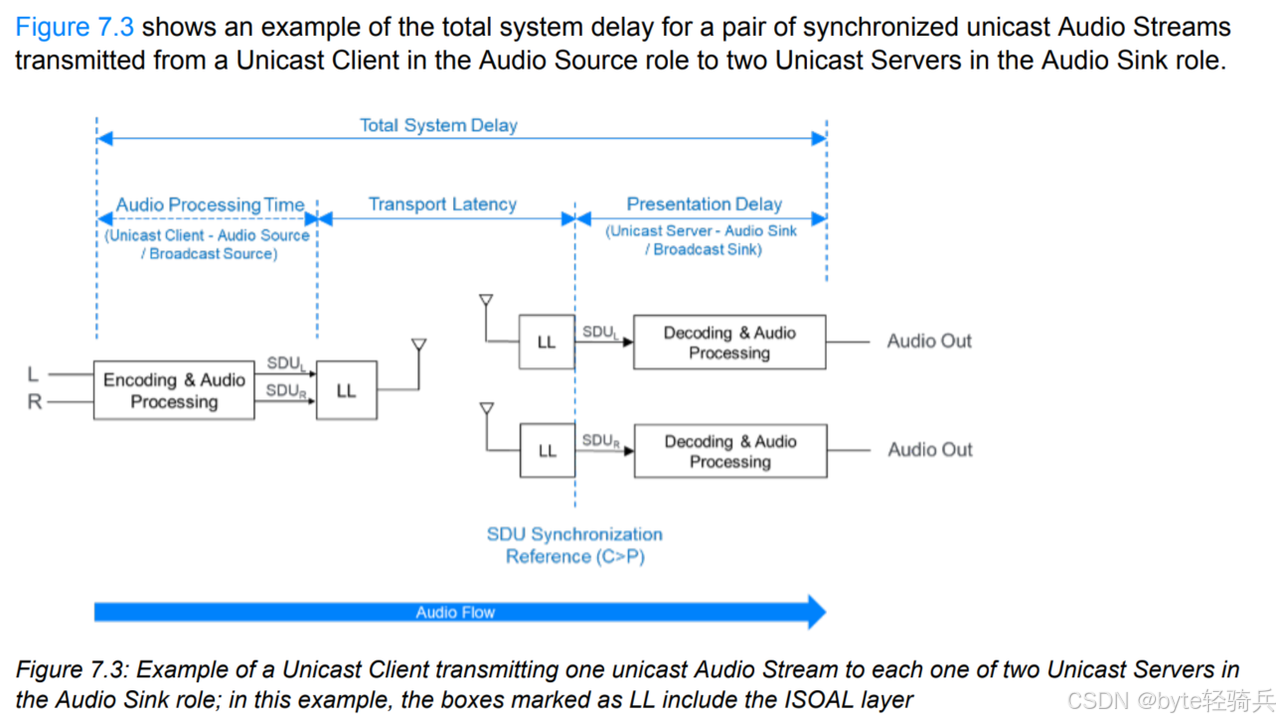 Figure 7.3 shows an example of the total system delay for a pair of synchronized unicast Audio Streams transmitted from a Unicast Client in the Audio Source role to two Unicast Servers in the Audio Sink role.

Total System Delay

Audio Processing Time
(Unicast Client - Audio Source / Broadcast Source)

Transport Latency

Presentation Delay
(Unicast Server - Audio Sink / Broadcast Sink)

L
R
Encoding & Audio Processing
$SDU_L$
$SDU_R$
LL

LL
$SDU_L$
Decoding & Audio Processing
Audio Out

LL
$SDU_R$
Decoding & Audio Processing
Audio Out

SDU Synchronization Reference (C>P)

Audio Flow

Figure 7.3: Example of a Unicast Client transmitting one unicast Audio Stream to each one of two Unicast Servers in the Audio Sink role; in this example, the boxes marked as LL include the ISOAL layer

CSDN @byte轻骑兵