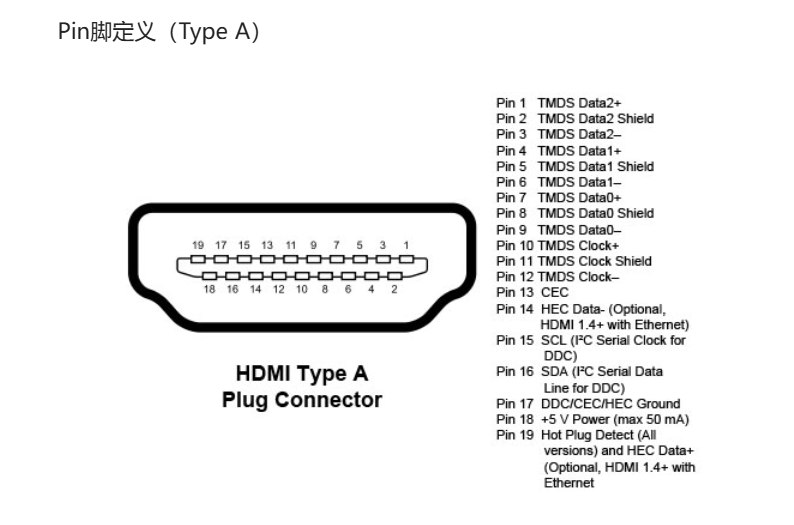 Pin脚定义（Type A）

19 17 15 13 11 9 7 5 3 1
18 16 14 12 10 8 6 4 2

HDMI Type A
Plug Connector

Pin 1 TMDS Data2+
Pin 2 TMDS Data2 Shield
Pin 3 TMDS Data2–
Pin 4 TMDS Data1+
Pin 5 TMDS Data1 Shield
Pin 6 TMDS Data1–
Pin 7 TMDS Data0+
Pin 8 TMDS Data0 Shield
Pin 9 TMDS Data0–
Pin 10 TMDS Clock+
Pin 11 TMDS Clock Shield
Pin 12 TMDS Clock–
Pin 13 CEC
Pin 14 HEC Data- (Optional, HDMI 1.4+ with Ethernet)
Pin 15 SCL (I²C Serial Clock for DDC)
Pin 16 SDA (I²C Serial Data Line for DDC)
Pin 17 DDC/CEC/HEC Ground
Pin 18 +5 V Power (max 50 mA)
Pin 19 Hot Plug Detect (All versions) and HEC Data+ (Optional, HDMI 1.4+ with Ethernet