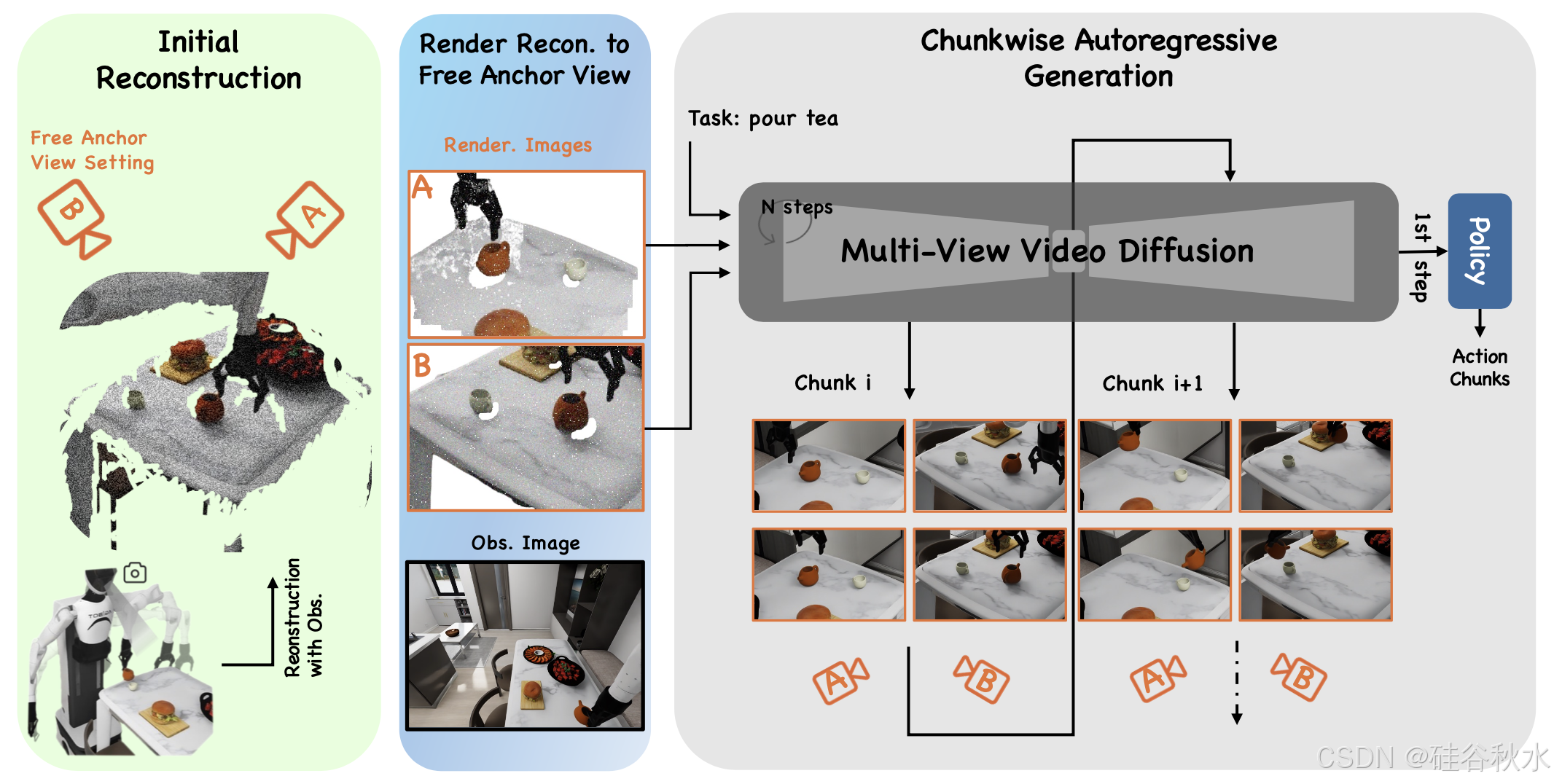 Initial Reconstruction

Free Anchor View Setting

B

A

Reonstruction with Obs.

Render Recon. to Free Anchor View

Render. Images

A

B

Obs. Image

Chunkwise Autoregressive Generation

Task: pour tea

N steps

Multi-View Video Diffusion

1st step

Policy

Action Chunks

Chunk i

Chunk i+1

A

B

A

B

CSDN @硅谷秋水