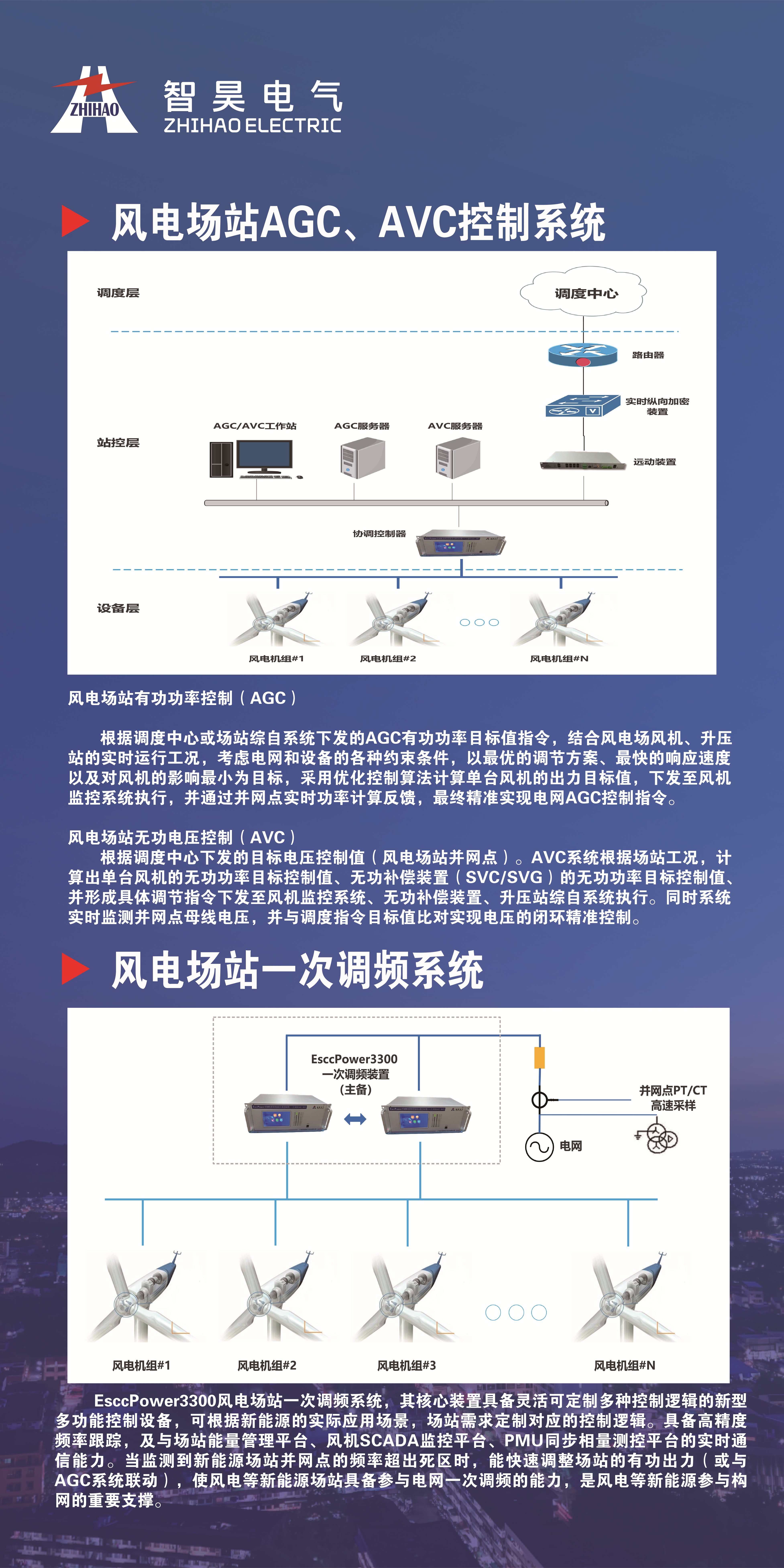 ZHIHAO
智昊电气
ZHIHAO ELECTRIC

风电场站AGC、AVC控制系统

调度层
调度中心
路由器
实时纵向加密装置
站控层
AGC/AVC工作站
AGC服务器
AVC服务器
远动装置
协调控制器
设备层
风电机组#1
风电机组#2
风电机组#N

风电场站有功功率控制（AGC）

根据调度中心或场站综自系统下发的AGC有功功率目标值指令，结合风电场风机、升压站的实时运行工况，考虑电网和设备的各种约束条件，以最优的调节方案、最快的响应速度以及对风机的影响最小为目标，采用优化控制算法计算单台风机的出力目标值，下发至风机监控系统执行，并通过并网点实时功率计算反馈，最终精准实现电网AGC控制指令。

风电场站无功电压控制（AVC）
根据调度中心下发的目标电压控制值（风电场站并网点）。AVC系统根据场站工况，计算出单台风机的无功功率目标控制值、无功补偿装置（SVC/SVG）的无功功率目标控制值、并形成具体调节指令下发至风机监控系统、无功补偿装置、升压站综自系统执行。同时系统实时监测并网点母线电压，并与调度指令目标值比对实现电压的闭环精准控制。

风电场站一次调频系统

EsccPower3300
一次调频装置
(主备)
并网点PT/CT
高速采样
电网
风电机组#1
风电机组#2
风电机组#3
风电机组#N

EsccPower3300风电场站一次调频系统，其核心装置具备灵活可定制多种控制逻辑的新型多功能控制设备，可根据新能源的实际应用场景，场站需求定制对应的控制逻辑。具备高精度频率跟踪，及与场站能量管理平台、风机SCADA监控平台、PMU同步相量测控平台的实时通信能力。当监测到新能源场站并网点的频率超出死区时，能快速调整场站的有功出力（或与AGC系统联动），使风电等新能源场站具备参与电网一次调频的能力，是风电等新能源参与构网的重要支撑。