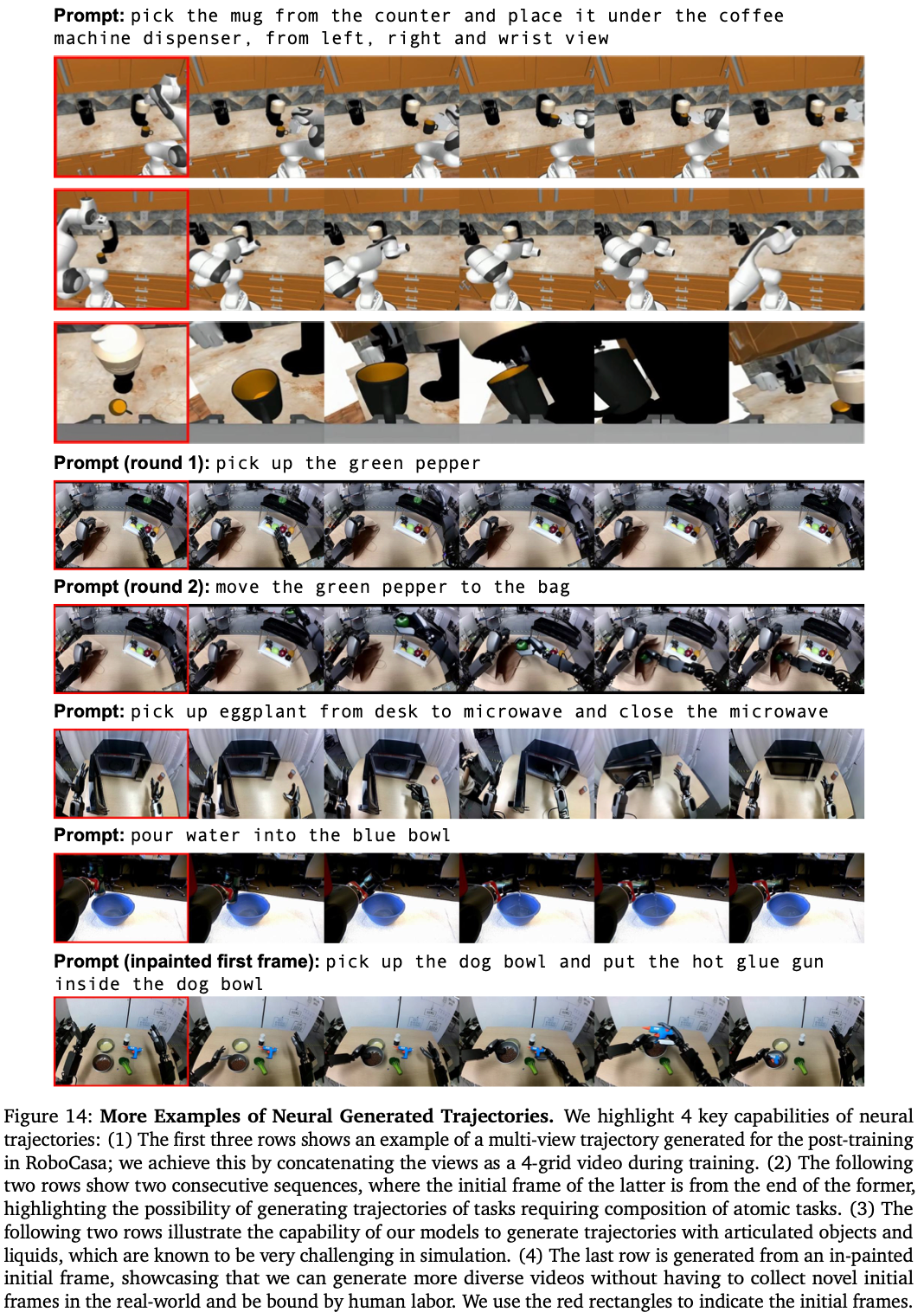 **Prompt:** pick the mug from the counter and place it under the coffee machine dispenser, from left, right and wrist view

**Prompt (round 1):** pick up the green pepper

**Prompt (round 2):** move the green pepper to the bag

**Prompt:** pick up eggplant from desk to microwave and close the microwave

**Prompt:** pour water into the blue bowl

**Prompt (inpainted first frame):** pick up the dog bowl and put the hot glue gun inside the dog bowl

Figure 14: **More Examples of Neural Generated Trajectories.** We highlight 4 key capabilities of neural trajectories: (1) The first three rows shows an example of a multi-view trajectory generated for the post-training in RoboCasa; we achieve this by concatenating the views as a 4-grid video during training. (2) The following two rows show two consecutive sequences, where the initial frame of the latter is from the end of the former, highlighting the possibility of generating trajectories of tasks requiring composition of atomic tasks. (3) The following two rows illustrate the capability of our models to generate trajectories with articulated objects and liquids, which are known to be very challenging in simulation. (4) The last row is generated from an in-painted initial frame, showcasing that we can generate more diverse videos without having to collect novel initial frames in the real-world and be bound by human labor. We use the red rectangles to indicate the initial frames.