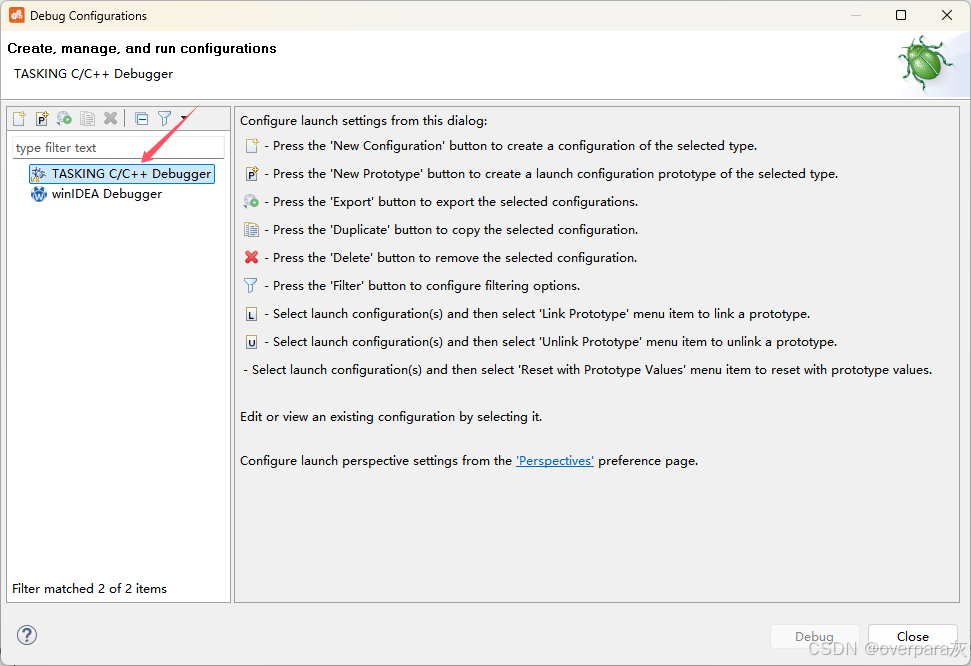 Debug Configurations

Create, manage, and run configurations

TASKING C/C++ Debugger

type filter text

TASKING C/C++ Debugger

winIDEA Debugger

Filter matched 2 of 2 items

Configure launch settings from this dialog:

- Press the 'New Configuration' button to create a configuration of the selected type.

- Press the 'New Prototype' button to create a launch configuration prototype of the selected type.

- Press the 'Export' button to export the selected configurations.

- Press the 'Duplicate' button to copy the selected configuration.

- Press the 'Delete' button to remove the selected configuration.

- Press the 'Filter' button to configure filtering options.

L - Select launch configuration(s) and then select 'Link Prototype' menu item to link a prototype.

U - Select launch configuration(s) and then select 'Unlink Prototype' menu item to unlink a prototype.

- Select launch configuration(s) and then select 'Reset with Prototype Values' menu item to reset with prototype values.

Edit or view an existing configuration by selecting it.

Configure launch perspective settings from the 'Perspectives' preference page.

Debug

Close

CSDN @overpara灰