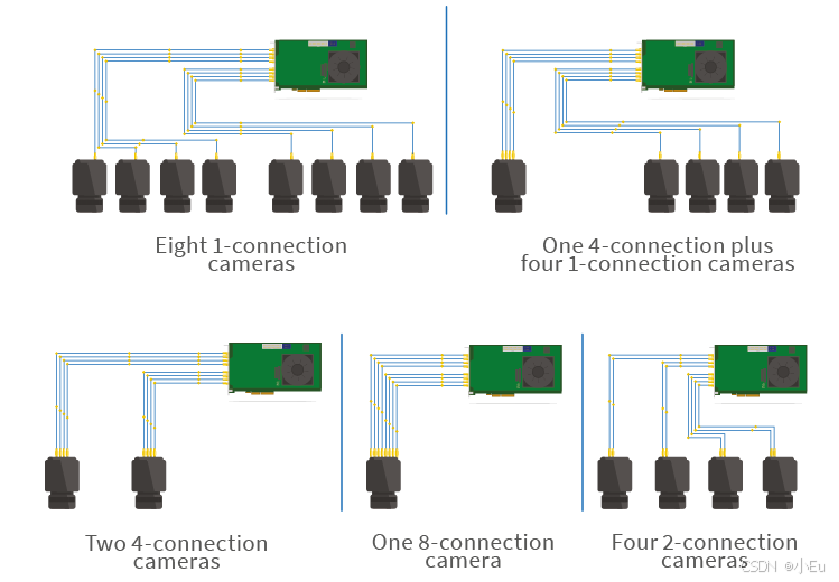 Eight 1-connection cameras

One 4-connection plus four 1-connection cameras

Two 4-connection cameras

One 8-connection camera

Four 2-connection cameras

CSDN @小Eu