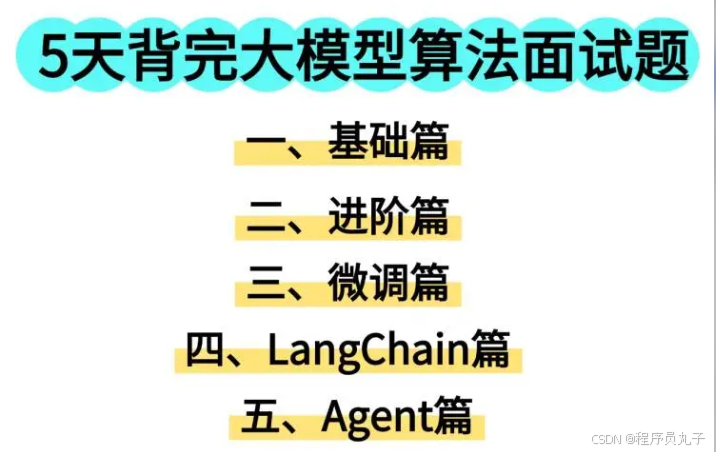 5天背完大模型算法面试题

一、基础篇

二、进阶篇

三、微调篇

四、LangChain篇

五、Agent篇

CSDN @程序员丸子