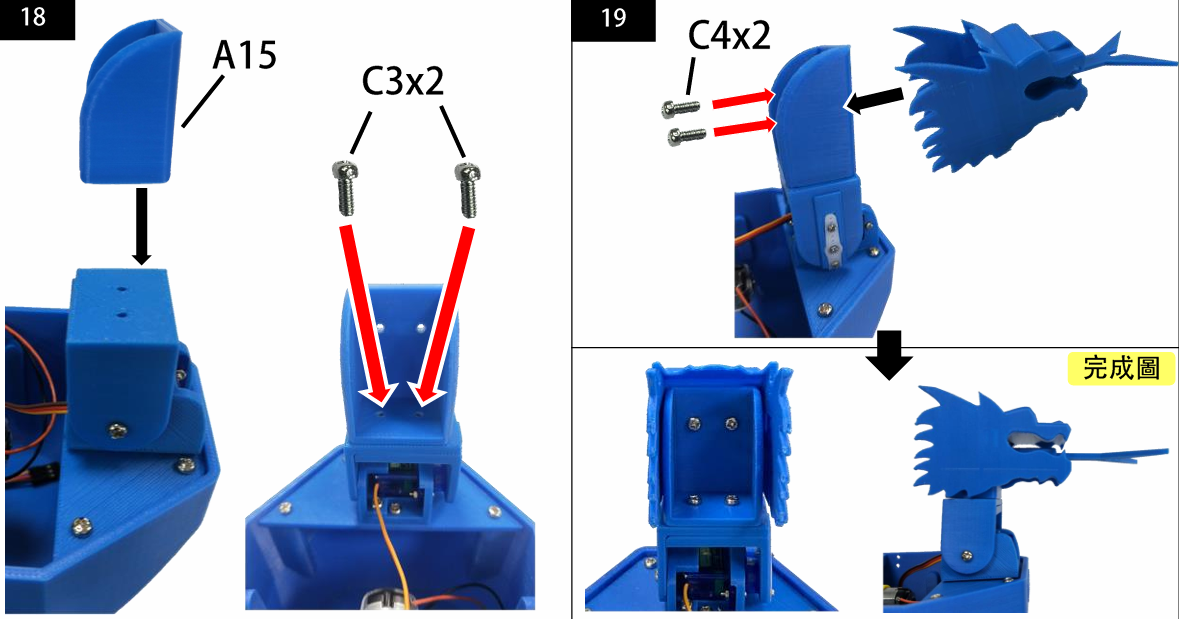 18

A15

C3x2

19

C4x2

完成圖