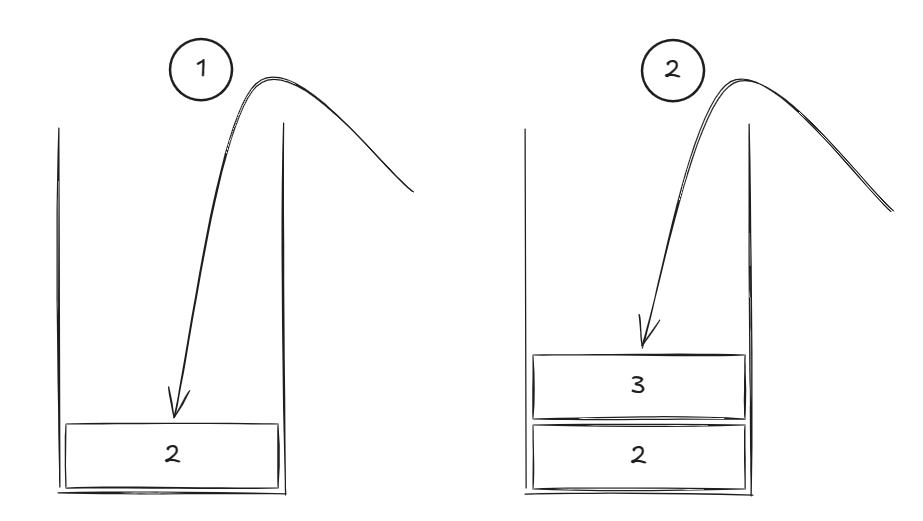 1

2

2

3

2