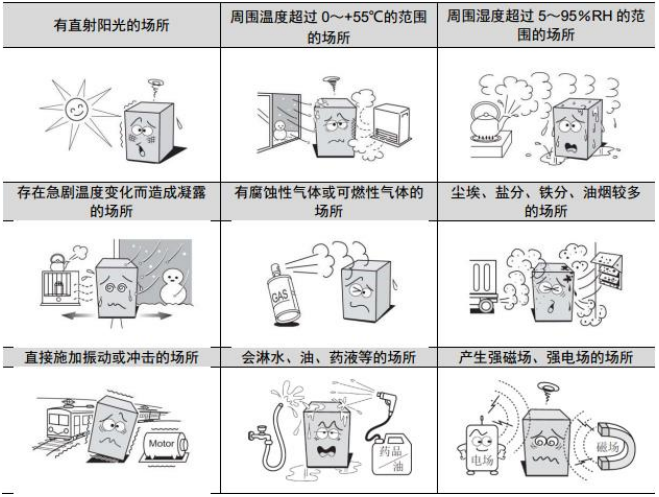 | 有直射阳光的场所 | 周围温度超过 0～+55℃的范围的场所 | 周围湿度超过 5～95%RH 的范围的场所 |
|---|---|---|
| | | |
| 存在急剧温度变化而造成凝露的场所 | 有腐蚀性气体或可燃性气体的场所 | 尘埃、盐分、铁分、油烟较多的场所 |
| | GAS | |
| 直接施加振动或冲击的场所 | 会淋水、油、药液等的场所 | 产生强磁场、强电场的场所 |
| Motor | 药品 油 | 电场 磁场 |