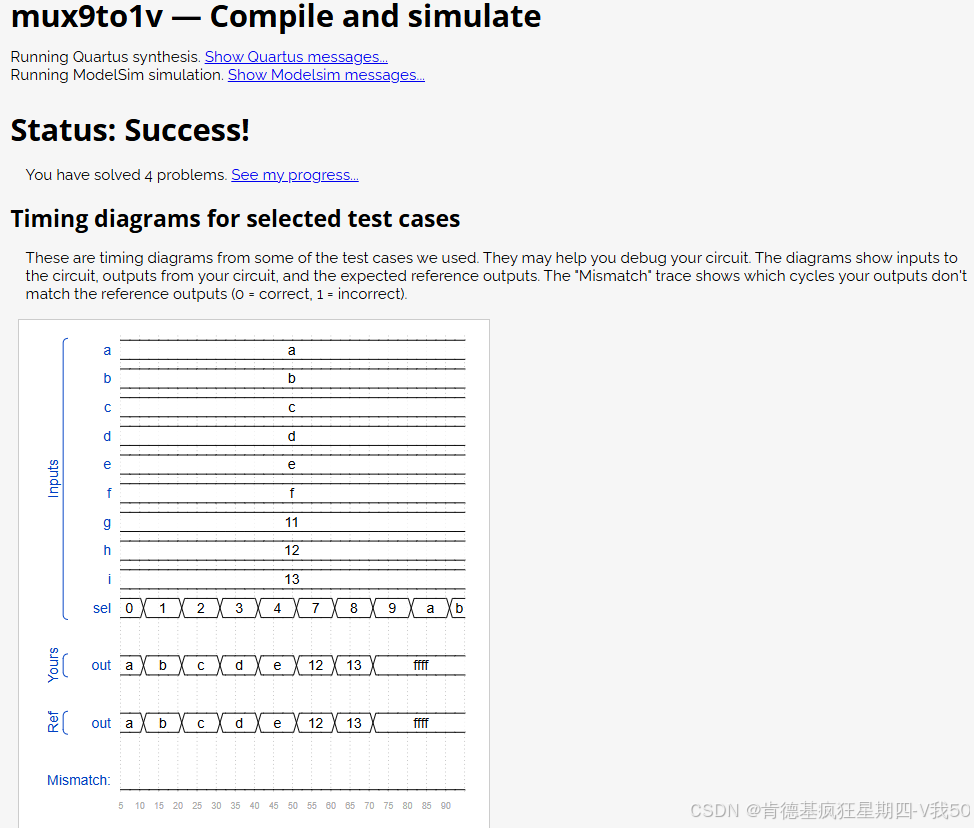 mux9to1v — Compile and simulate

Running Quartus synthesis. Show Quartus messages...
Running ModelSim simulation. Show Modelsim messages...

Status: Success!

You have solved 4 problems. See my progress...

Timing diagrams for selected test cases

These are timing diagrams from some of the test cases we used. They may help you debug your circuit. The diagrams show inputs to the circuit, outputs from your circuit, and the expected reference outputs. The "Mismatch" trace shows which cycles your outputs don't match the reference outputs (0 = correct, 1 = incorrect).

Inputs
a a
b b
c c
d d
e e
f f
g 11
h 12
i 13
sel 0 1 2 3 4 7 8 9 a b

Yours
out a b c d e 12 13 ffff

Ref
out a b c d e 12 13 ffff

Mismatch:

5 10 15 20 25 30 35 40 45 50 55 60 65 70 75 80 85 90

CSDN @肯德基疯狂星期四-V我50