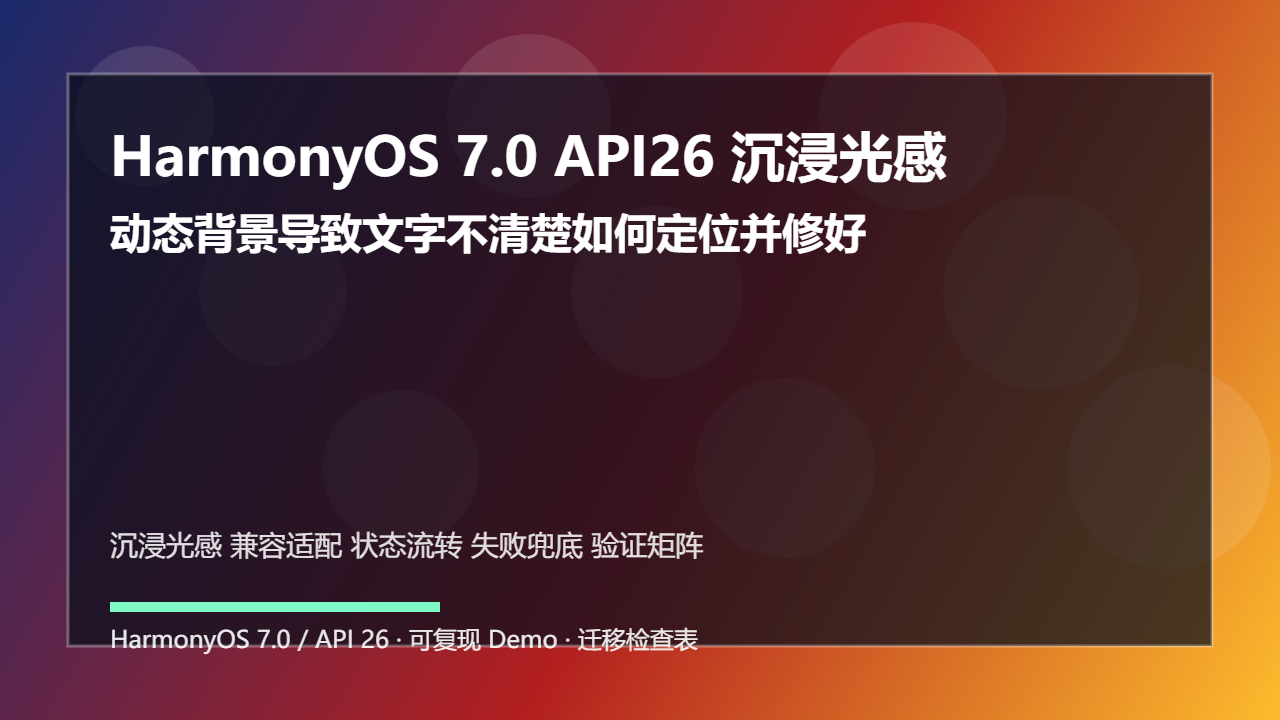 HarmonyOS 7.0 API26 沉浸光感

动态背景导致文字不清楚如何定位并修好

沉浸光感 兼容适配 状态流转 失败兜底 验证矩阵

HarmonyOS 7.0 / API 26 · 可复现 Demo · 迁移检查表