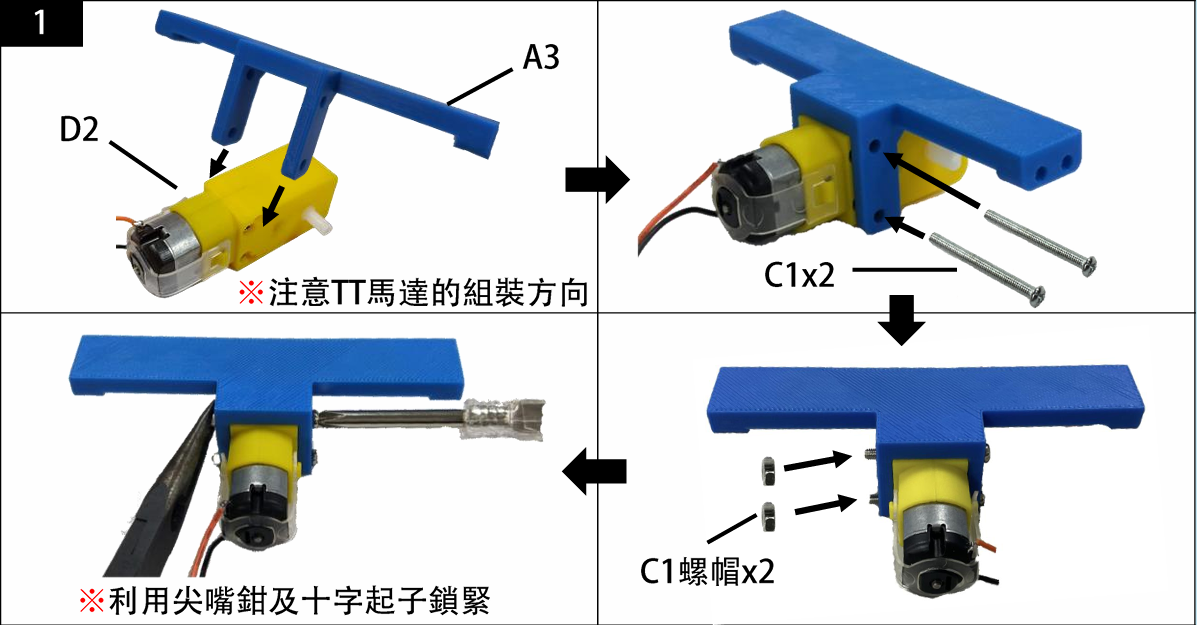 1

A3

D2

※注意TT馬達的組裝方向

C1x2

C1螺帽x2

※利用尖嘴鉗及十字起子鎖緊