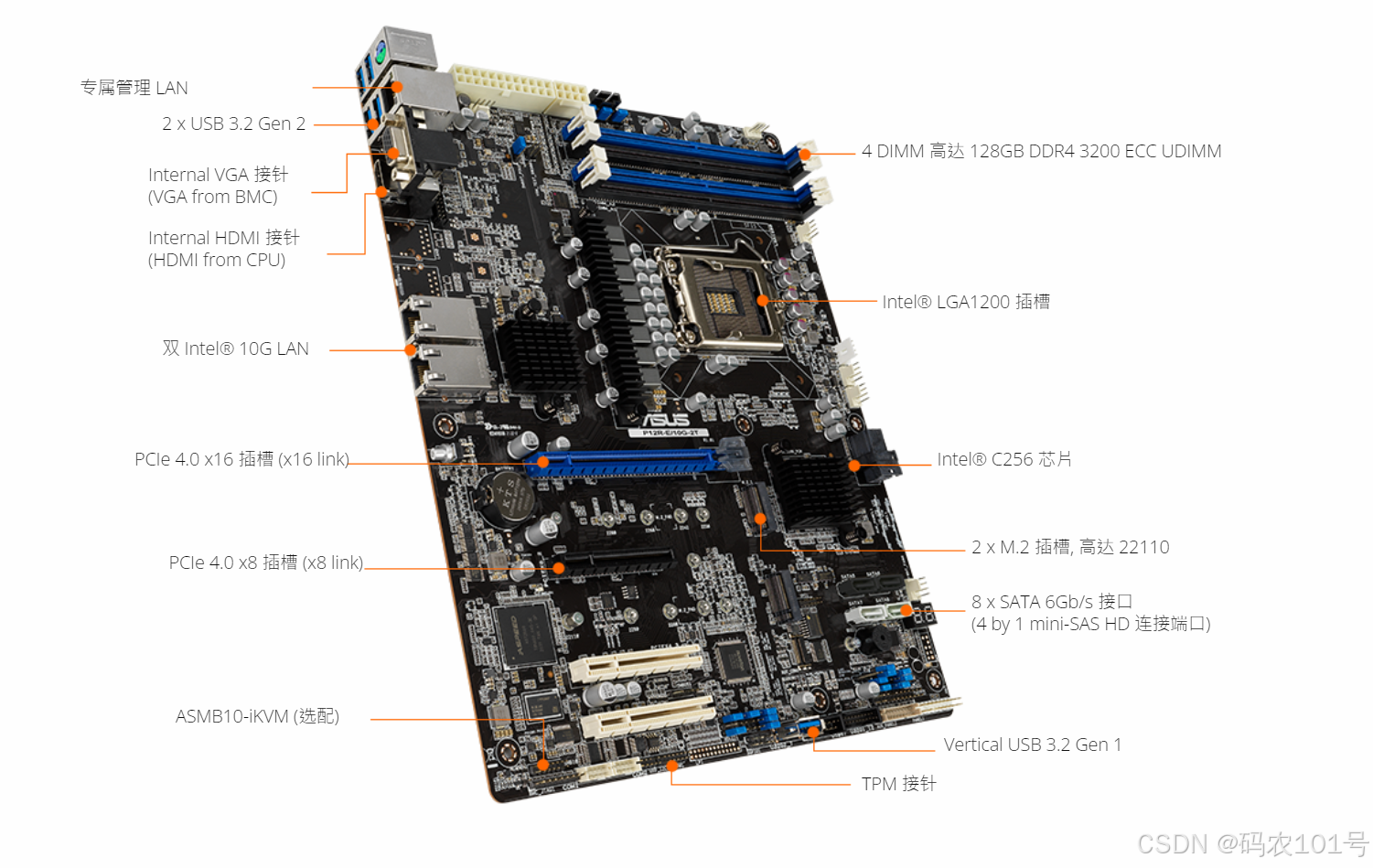 专属管理 LAN

2 x USB 3.2 Gen 2

Internal VGA 接针
(VGA from BMC)

Internal HDMI 接针
(HDMI from CPU)

双 Intel® 10G LAN

PCIe 4.0 x16 插槽 (x16 link)

PCIe 4.0 x8 插槽 (x8 link)

ASMB10-iKVM (选配)

4 DIMM 高达 128GB DDR4 3200 ECC UDIMM

Intel® LGA1200 插槽

Intel® C256 芯片

2 x M.2 插槽, 高达 22110

8 x SATA 6Gb/s 接口
(4 by 1 mini-SAS HD 连接端口)

Vertical USB 3.2 Gen 1

TPM 接针

ASUS

P12R-E/10G-2T

CSDN @码农101号