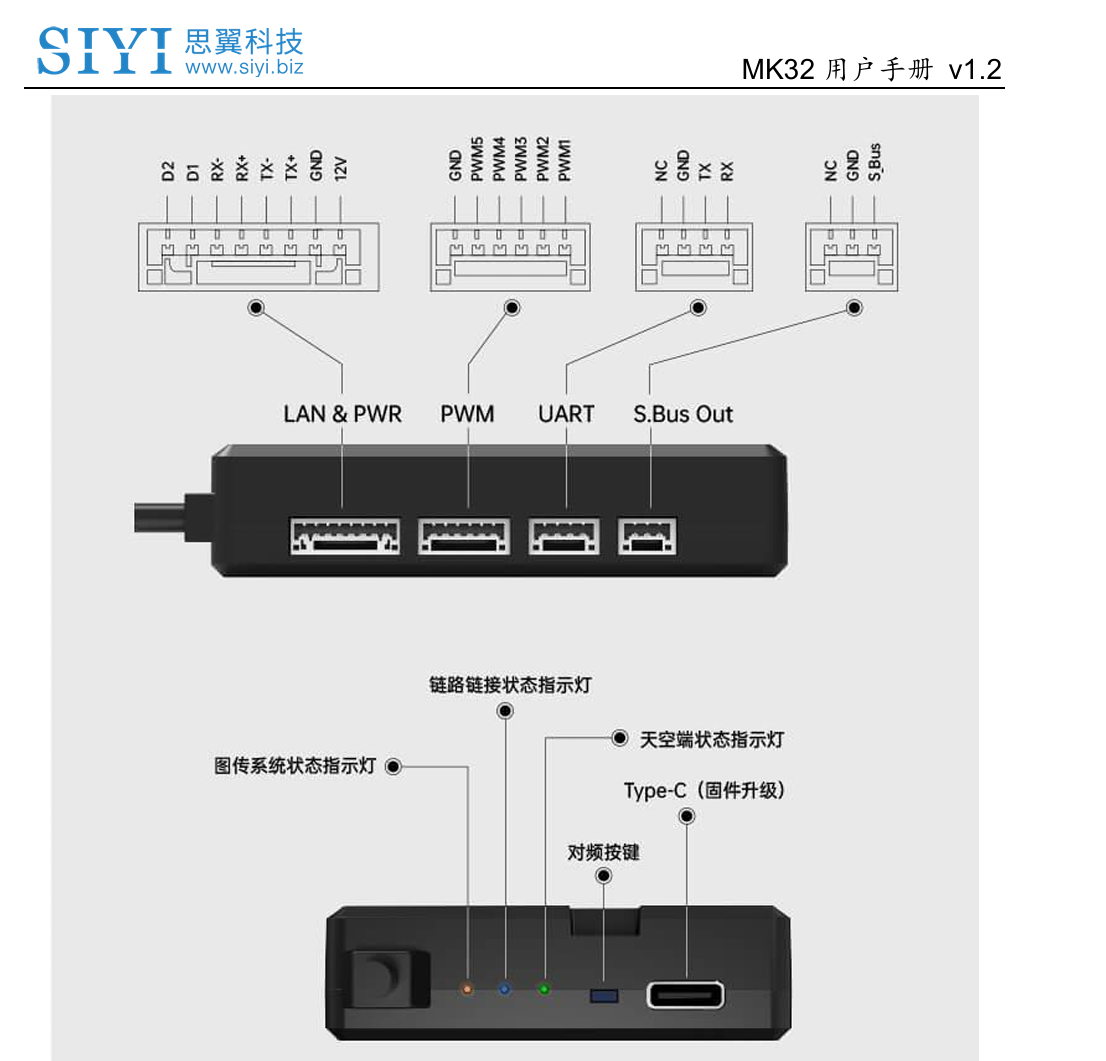 SIYI 思翼科技
www.siyi.biz

MK32 用户手册 v1.2

D2 D1 RX- RX+ TX- TX+ GND 12V

GND PWM5 PWM4 PWM3 PWM2 PWM1

NC GND TX RX

NC GND S.Bus

LAN & PWR PWM UART S.Bus Out

链路链接状态指示灯

天空端状态指示灯

图传系统状态指示灯

Type-C（固件升级）

对频按键