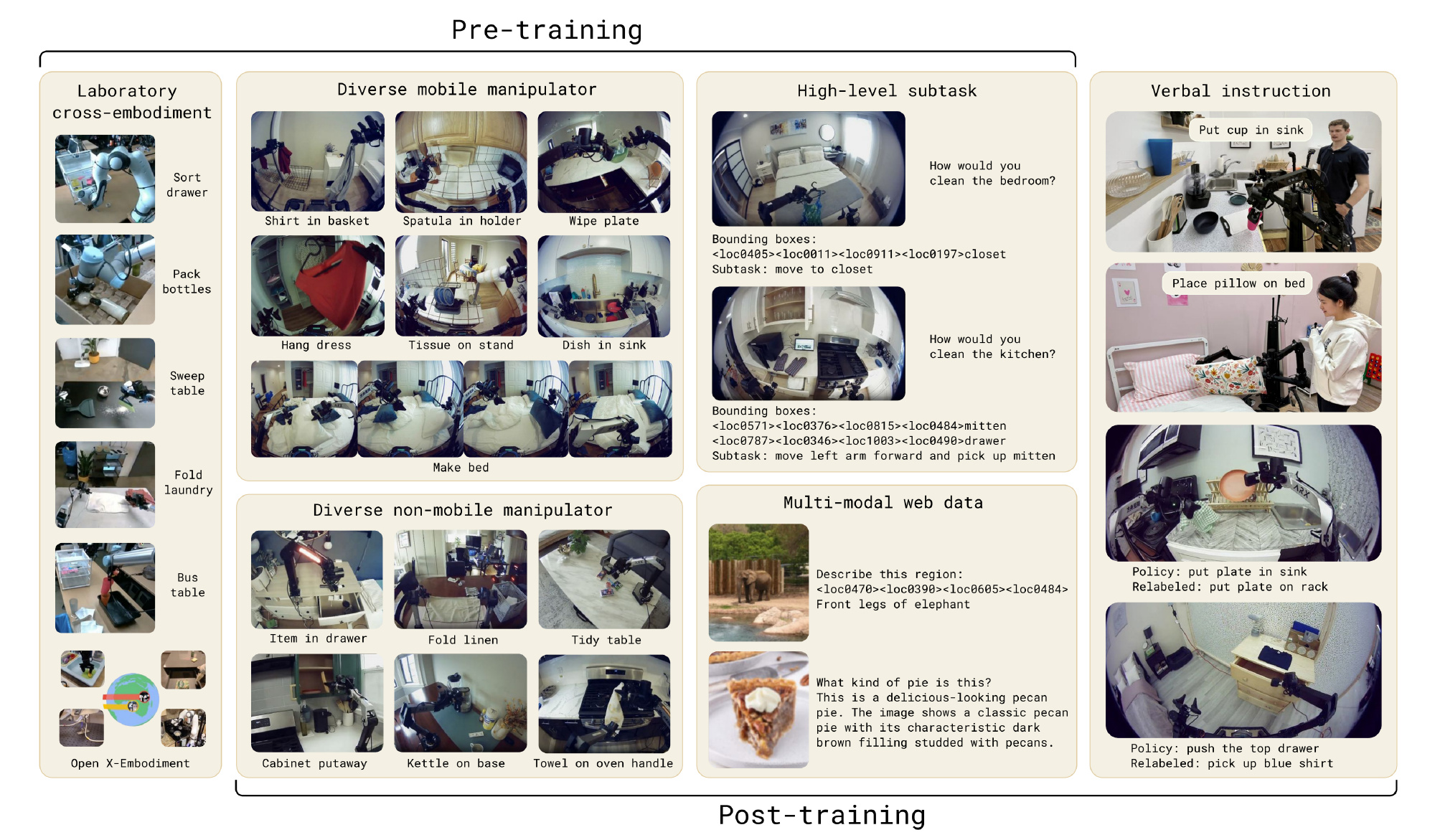 Pre-training

Laboratory cross-embodiment

Sort drawer

Pack bottles

Sweep table

Fold laundry

Bus table

Open X-Embodiment

Diverse mobile manipulator

Shirt in basket

Spatula in holder

Wipe plate

Hang dress

Tissue on stand

Dish in sink

Make bed

Diverse non-mobile manipulator

Item in drawer

Fold linen

Tidy table

Cabinet putaway

Kettle on base

Towel on oven handle

High-level subtask

How would you clean the bedroom?

Bounding boxes:
<loc0405><loc0011><loc0911><loc0197>closet
Subtask: move to closet

How would you clean the kitchen?

Bounding boxes:
<loc0571><loc0376><loc0815><loc0484>mitten
<loc0787><loc0346><loc1003><loc0490>drawer
Subtask: move left arm forward and pick up mitten

Multi-modal web data

Describe this region:
<loc0470><loc0390><loc0605><loc0484>
Front legs of elephant

What kind of pie is this?
This is a delicious-looking pecan pie. The image shows a classic pecan pie with its characteristic dark brown filling studded with pecans.

Verbal instruction

Put cup in sink

Place pillow on bed

Policy: put plate in sink
Relabeled: put plate on rack

Policy: push the top drawer
Relabeled: pick up blue shirt

Post-training