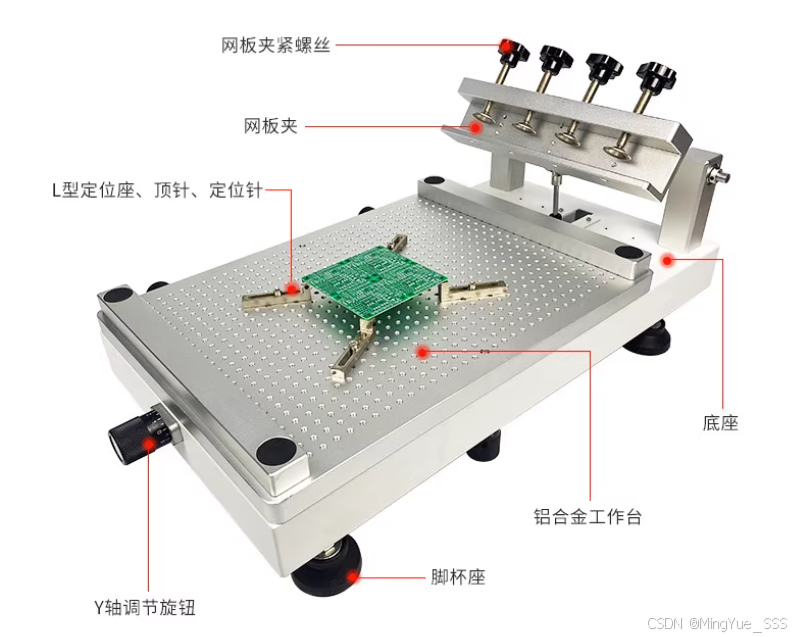 网板夹紧螺丝

网板夹

L型定位座、顶针、定位针

底座

铝合金工作台

脚杯座

Y轴调节旋钮

CSDN @MingYue_SSS