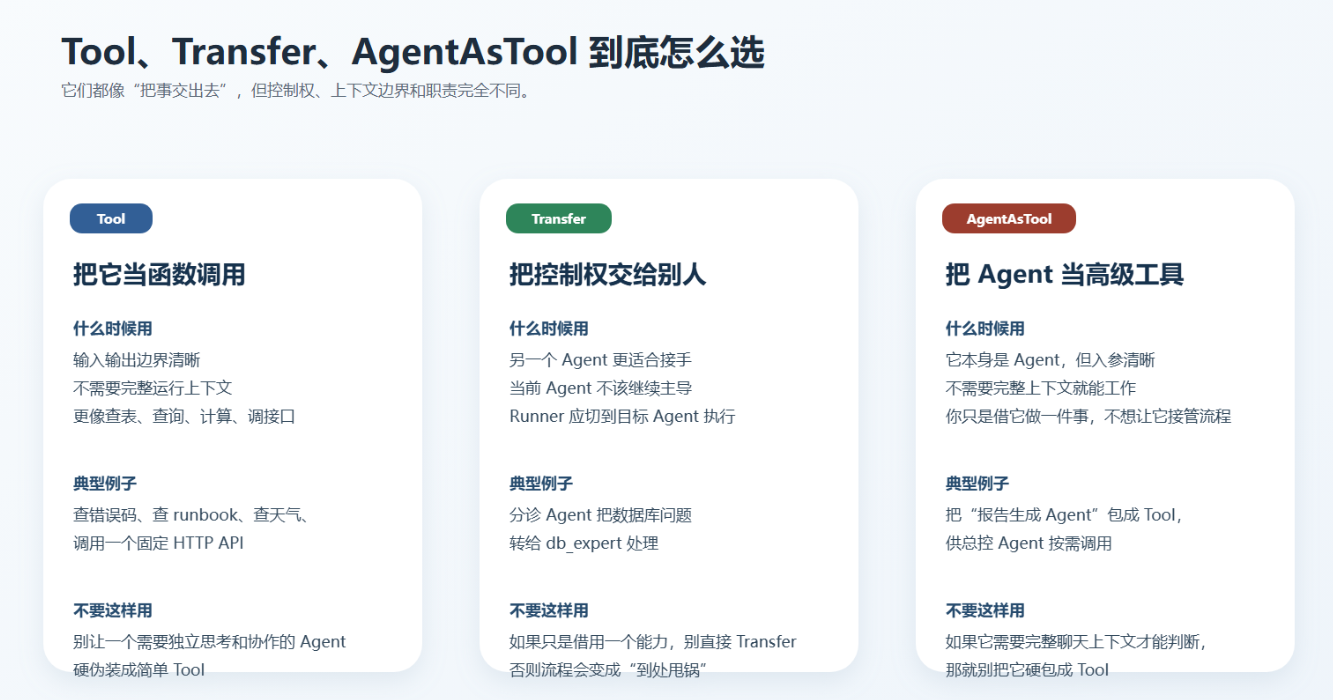 Tool、Transfer、AgentAsTool 到底怎么选

它们都像“把事交出去”，但控制权、上下文边界和职责完全不同。

Tool

把它当函数调用

什么时候用

输入输出边界清晰
不需要完整运行上下文
更像查表、查询、计算、调接口

典型例子

查错误码、查 runbook、查天气、
调用一个固定 HTTP API

不要这样用

别让一个需要独立思考和协作的 Agent
硬伪装成简单 Tool

Transfer

把控制权交给别人

什么时候用

另一个 Agent 更适合接手
当前 Agent 不该继续主导
Runner 应切到目标 Agent 执行

典型例子

分诊 Agent 把数据库问题
转给 db_expert 处理

不要这样用

如果只是借用一个能力，别直接 Transfer
否则流程会变成“到处甩锅”

AgentAsTool

把 Agent 当高级工具

什么时候用

它本身是 Agent，但入参清晰
不需要完整上下文就能工作
你只是借它做一件事，不想让它接管流程

典型例子

把“报告生成 Agent”包成 Tool，
供总控 Agent 按需调用

不要这样用

如果它需要完整聊天上下文才能判断，
那就别把它硬包成 Tool