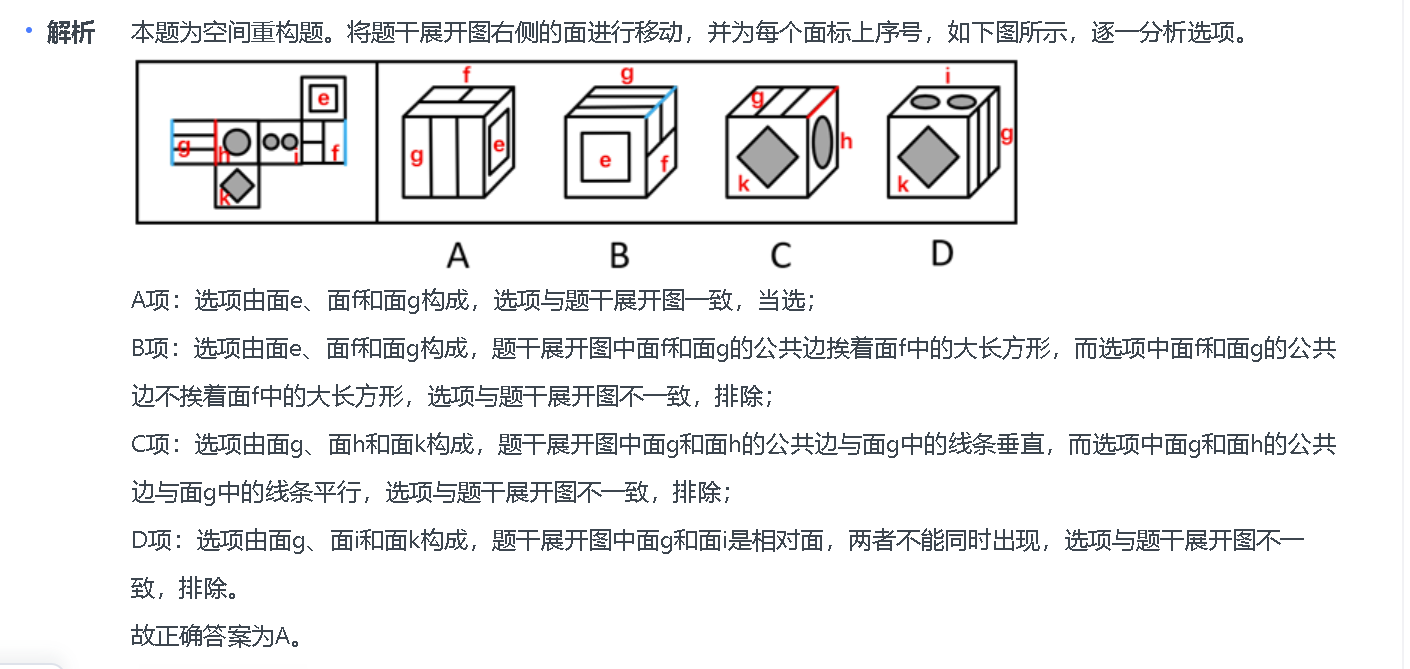 解析 本题为空间重构题。将题干展开图右侧的面进行移动，并为每个面标上序号，如下图所示，逐一分析选项。

e
g h i f
k

f
g e

g
e f

g
h
k

i
g
k

A B C D

A项：选项由面e、面f和面g构成，选项与题干展开图一致，当选；

B项：选项由面e、面f和面g构成，题干展开图中面f和面g的公共边挨着面f中的大长方形，而选项中面f和面g的公共边不挨着面f中的大长方形，选项与题干展开图不一致，排除；

C项：选项由面g、面h和面k构成，题干展开图中面g和面h的公共边与面g中的线条垂直，而选项中面g和面h的公共边与面g中的线条平行，选项与题干展开图不一致，排除；

D项：选项由面g、面i和面k构成，题干展开图中面g和面i是相对面，两者不能同时出现，选项与题干展开图不一致，排除。

故正确答案为A。