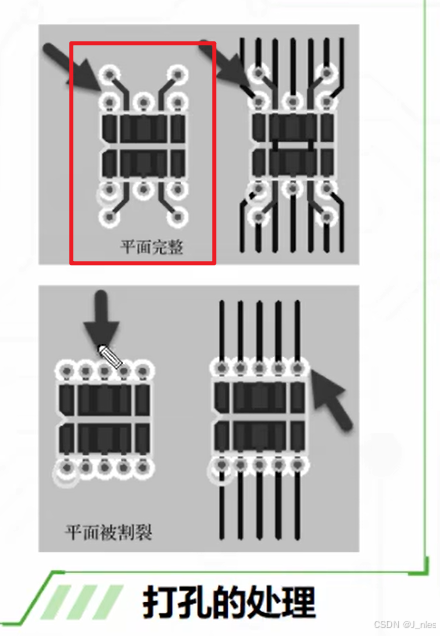 平面完整

平面被割裂

打孔的处理

CSDN @J_nles