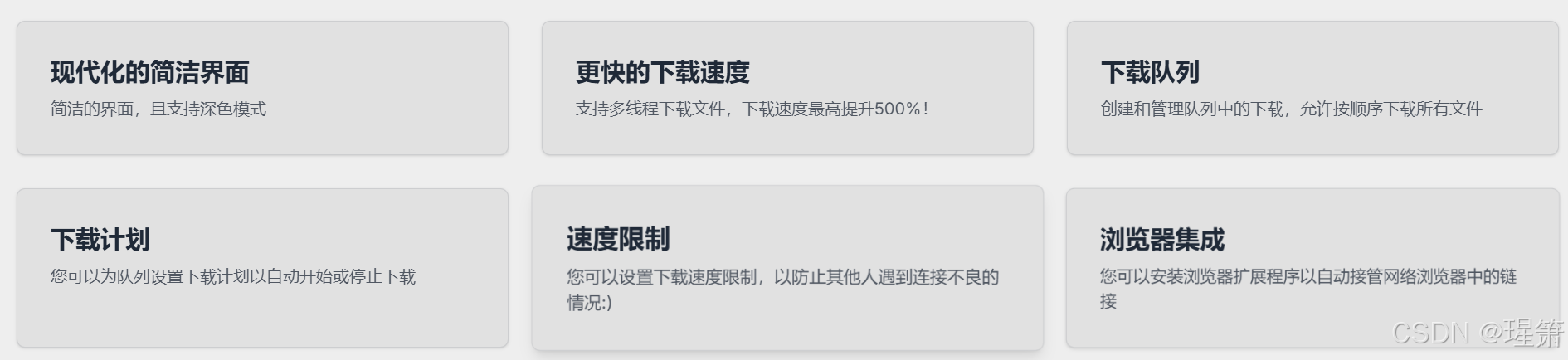 现代化的简洁界面

简洁的界面，且支持深色模式

更快的下载速度

支持多线程下载文件，下载速度最高提升500%！

下载队列

创建和管理队列中的下载，允许按顺序下载所有文件

下载计划

您可以为队列设置下载计划以自动开始或停止下载

速度限制

您可以设置下载速度限制，以防止其他人遇到连接不良的情况:)

浏览器集成

您可以安装浏览器扩展程序以自动接管网络浏览器中的链接

CSDN @瑆箫