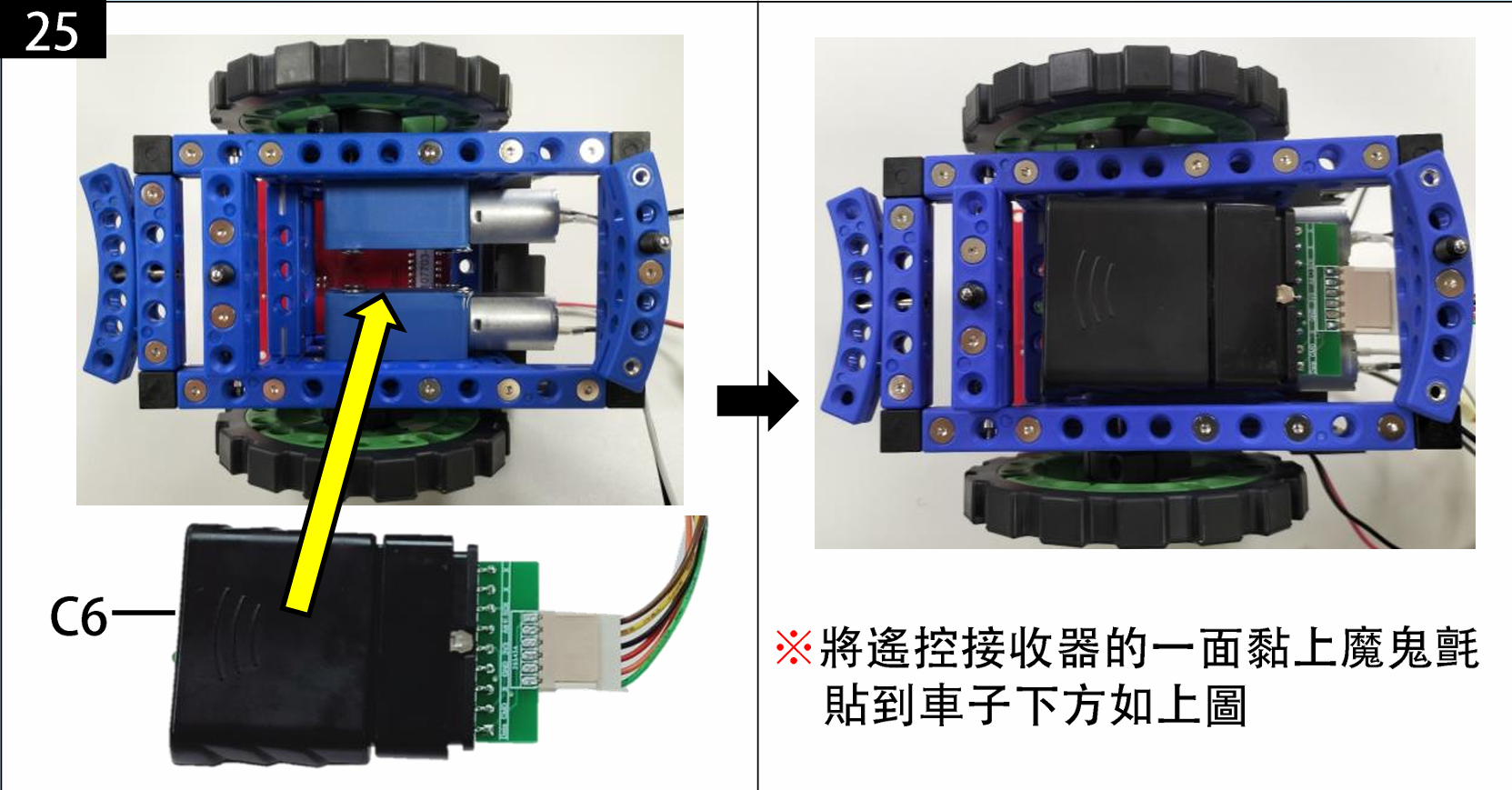 25

C6

※將遙控接收器的一面黏上魔鬼氈貼到車子下方如上圖