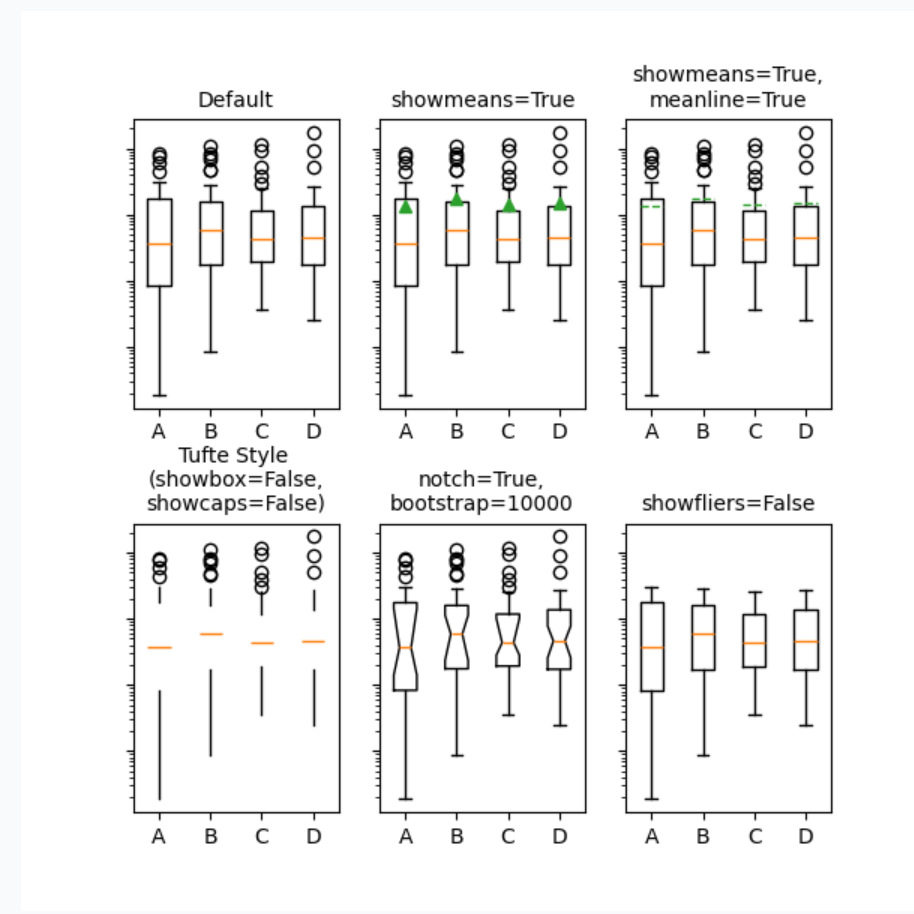 Default

A B C D

showmeans=True

A B C D

showmeans=True, meanline=True

A B C D

Tufte Style (showbox=False, showcaps=False)

A B C D

notch=True, bootstrap=10000

A B C D

showfliers=False

A B C D