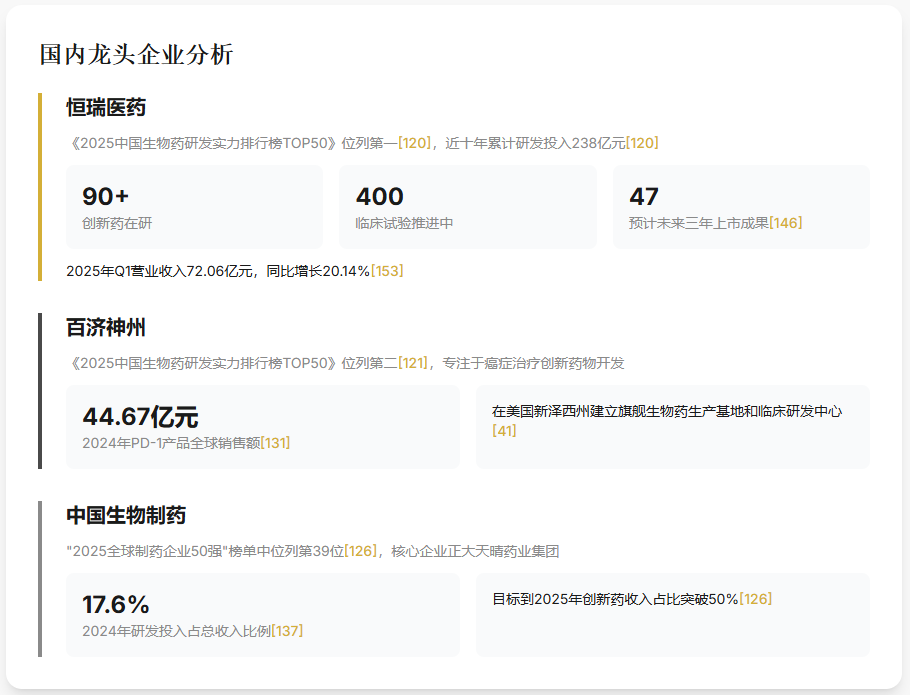 国内龙头企业分析

恒瑞医药

《2025中国生物药研发实力排行榜TOP50》位列第一[120]，近十年累计研发投入238亿元[120]

90+
创新药在研

400
临床试验推进中

47
预计未来三年上市成果[146]

2025年Q1营业收入72.06亿元，同比增长20.14%[153]

百济神州

《2025中国生物药研发实力排行榜TOP50》位列第二[121]，专注于癌症治疗创新药物开发

44.67亿元
2024年PD-1产品全球销售额[131]

在美国新泽西州建立旗舰生物药生产基地和临床研发中心[41]

中国生物制药

"2025全球制药企业50强"榜单中位列第39位[126]，核心企业正大天晴药业集团

17.6%
2024年研发投入占总收入比例[137]

目标到2025年创新药收入占比突破50%[126]