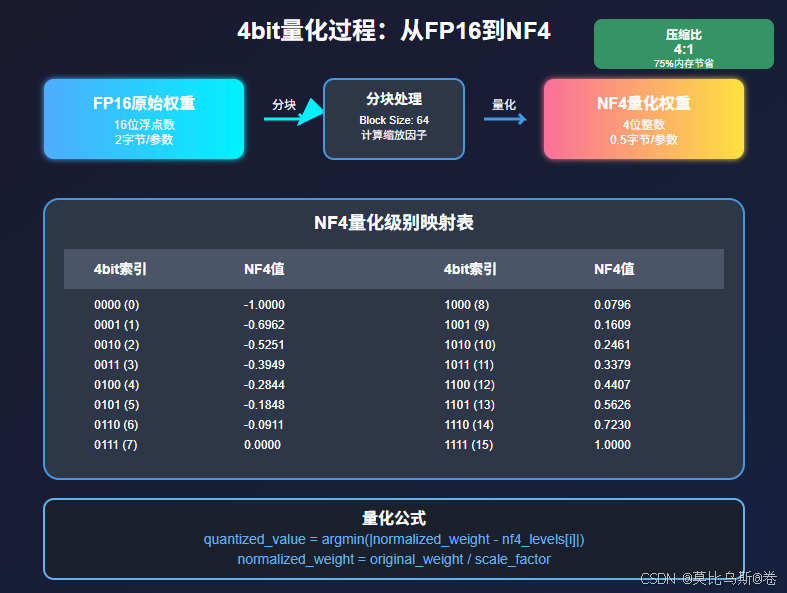 4bit量化过程：从FP16到NF4

压缩比
4:1
75%内存节省

FP16原始权重
16位浮点数
2字节/参数

分块

分块处理
Block Size: 64
计算缩放因子

量化

NF4量化权重
4位整数
0.5字节/参数

NF4量化级别映射表

| 4bit索引 | NF4值 | 4bit索引 | NF4值 |
|---|---|---|---|
| 0000 (0) | -1.0000 | 1000 (8) | 0.0796 |
| 0001 (1) | -0.6962 | 1001 (9) | 0.1609 |
| 0010 (2) | -0.5251 | 1010 (10) | 0.2461 |
| 0011 (3) | -0.3949 | 1011 (11) | 0.3379 |
| 0100 (4) | -0.2844 | 1100 (12) | 0.4407 |
| 0101 (5) | -0.1848 | 1101 (13) | 0.5626 |
| 0110 (6) | -0.0911 | 1110 (14) | 0.7230 |
| 0111 (7) | 0.0000 | 1111 (15) | 1.0000 |

量化公式
quantized_value = argmin(|normalized_weight - nf4_levels[i]|)
normalized_weight = original_weight / scale_factor

CSDN @莫比乌斯@卷